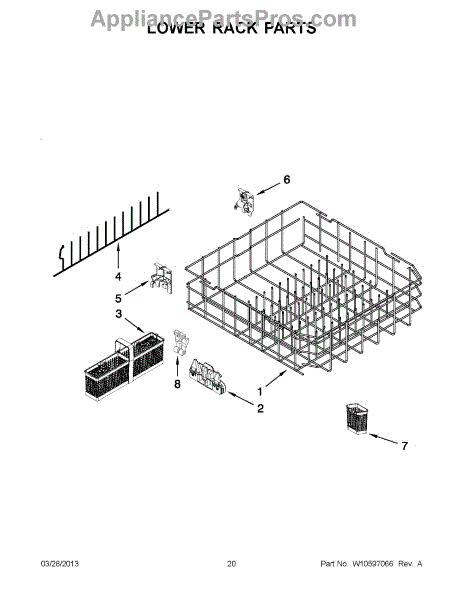 AppliancePartsPros.com
LOWER RACK PARTS

6
4
5
3
8
1
2
7

03/28/2013 20 Part No. W10597066 Rev. A