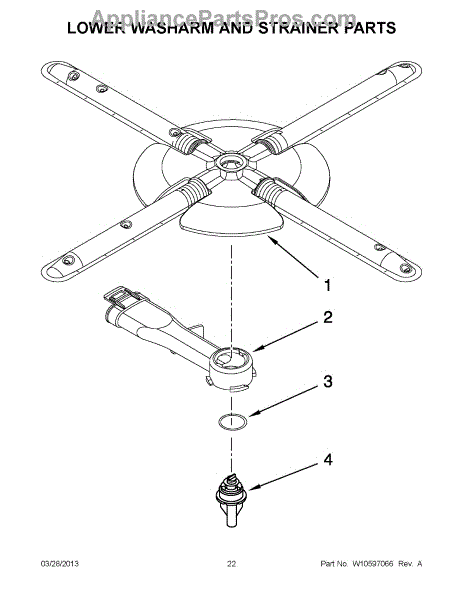 AppliancePartsPros.com

LOWER WASHARM AND STRAINER PARTS

1

2

3

4

03/28/2013 22 Part No. W10597066 Rev. A