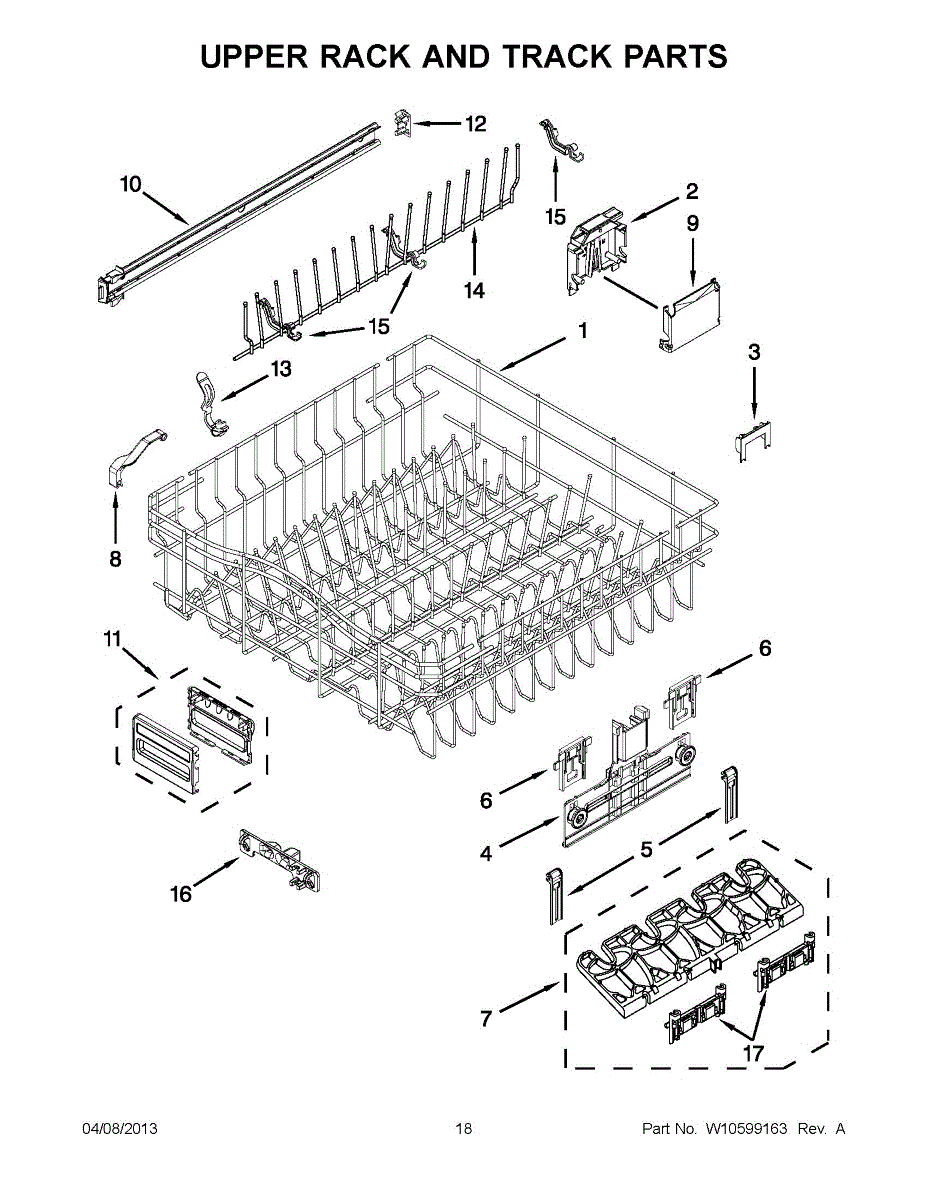 UPPER RACK AND TRACK PARTS

12

10

15

2

9

14

15

1

3

13

8

11

6

6

4

5

16

7

17

04/08/2013 18 Part No. W10599163 Rev. A