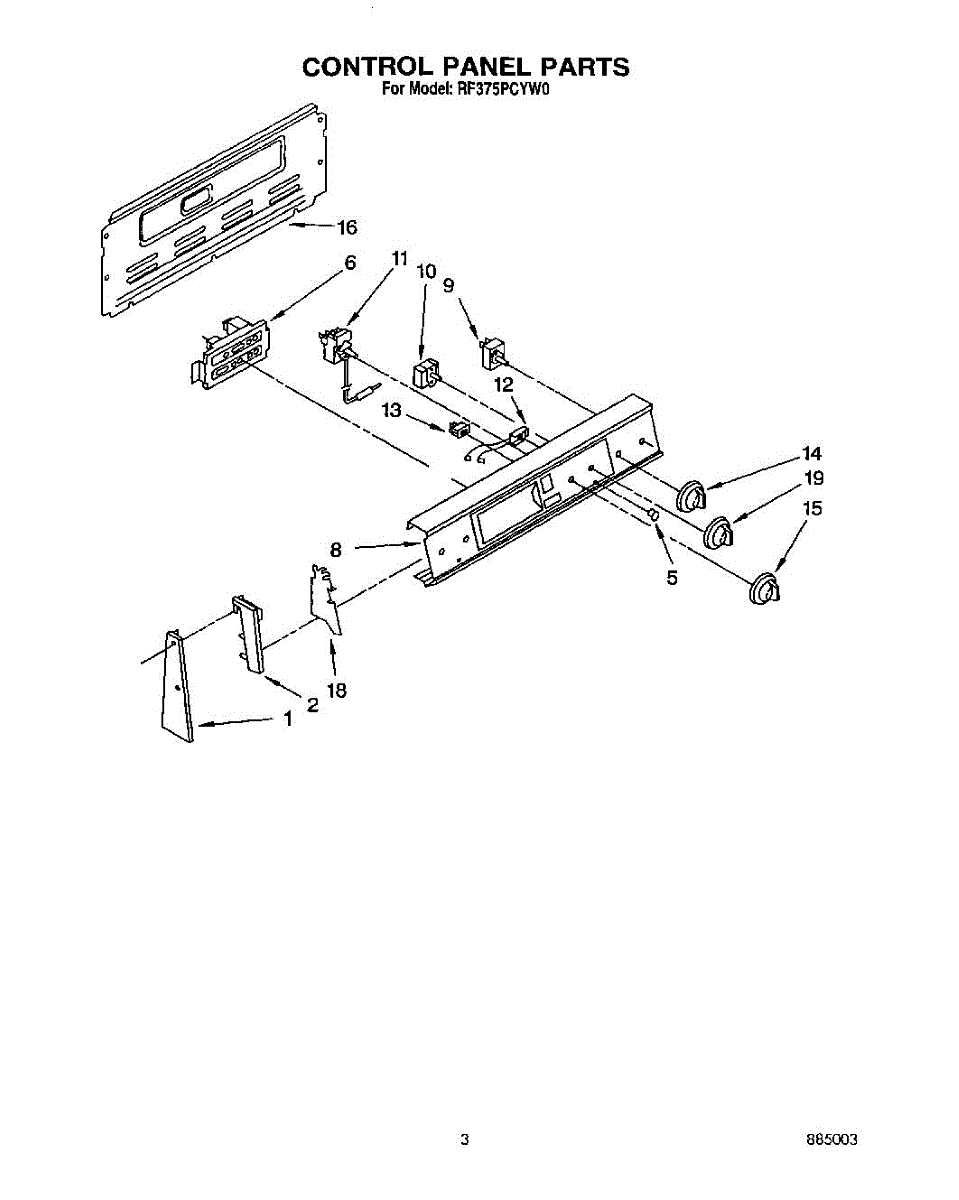 CONTROL PANEL PARTS
For Model: RF375PCYW0

16
6
11
10
9
12
13
14
19
15
8
5
18
2
1

3

885003