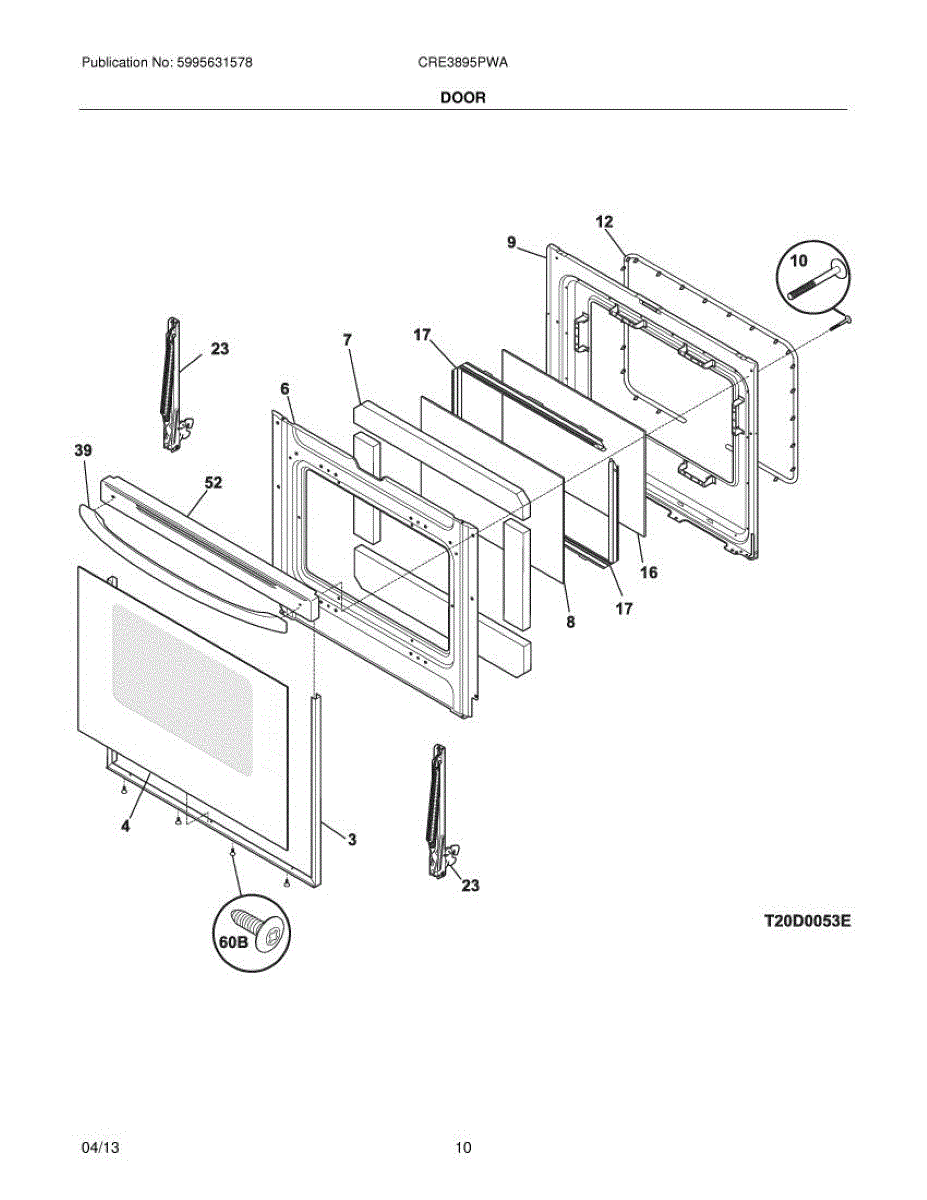 Publication No: 5995631578 CRE3895PWA

DOOR

12
9
10
23
7
17
6
39
52
16
8
17
4
3
23
60B

T20D0053E

04/13 10