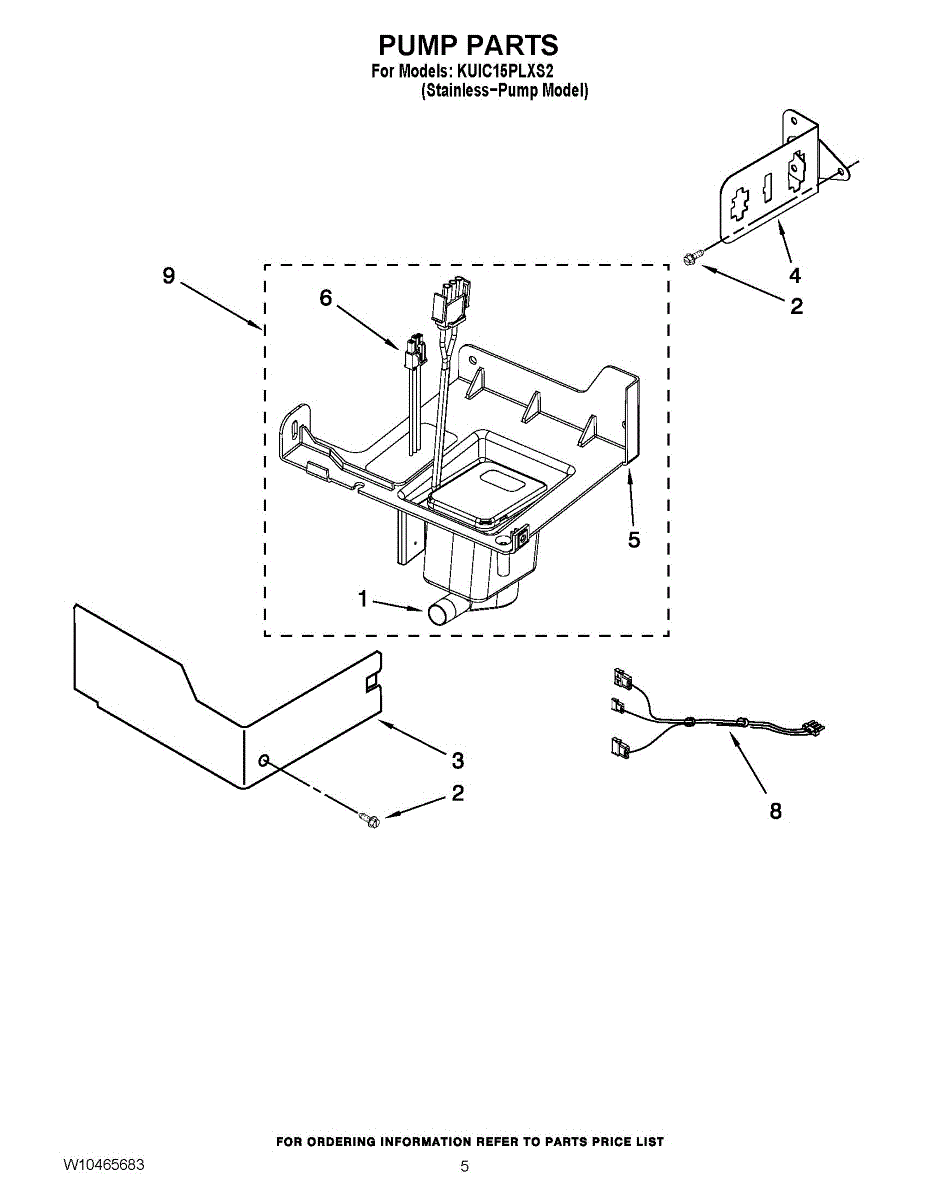 PUMP PARTS
For Models: KUIC15PLXS2
(Stainless-Pump Model)

9
6
4
2
5
1
3
2
8

FOR ORDERING INFORMATION REFER TO PARTS PRICE LIST

W10465683

5