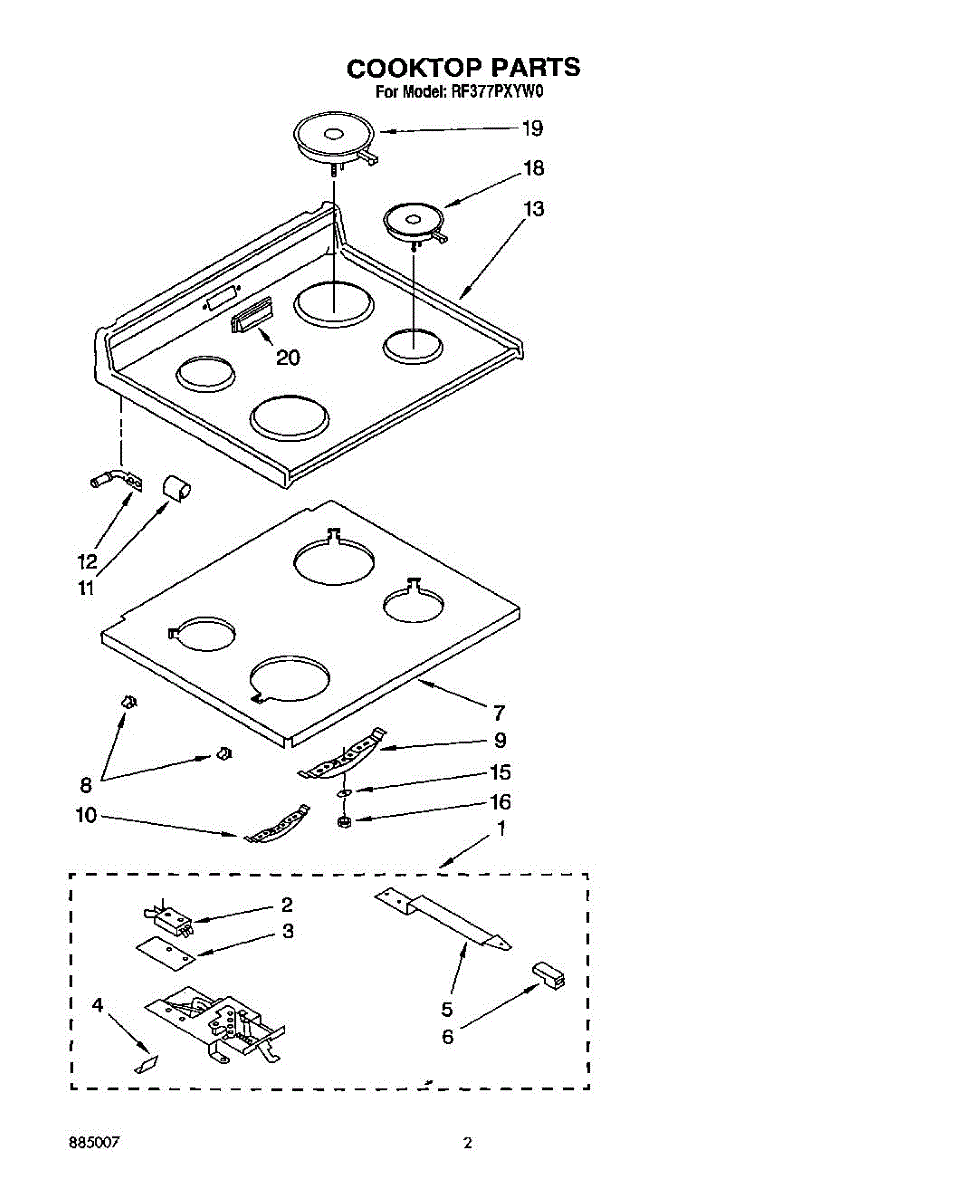 COOKTOP PARTS
For Model: RF377PXYW0

19
18
13
20
12
11
7
9
8
15
16
10
1
2
3
4
5
6

885007

2