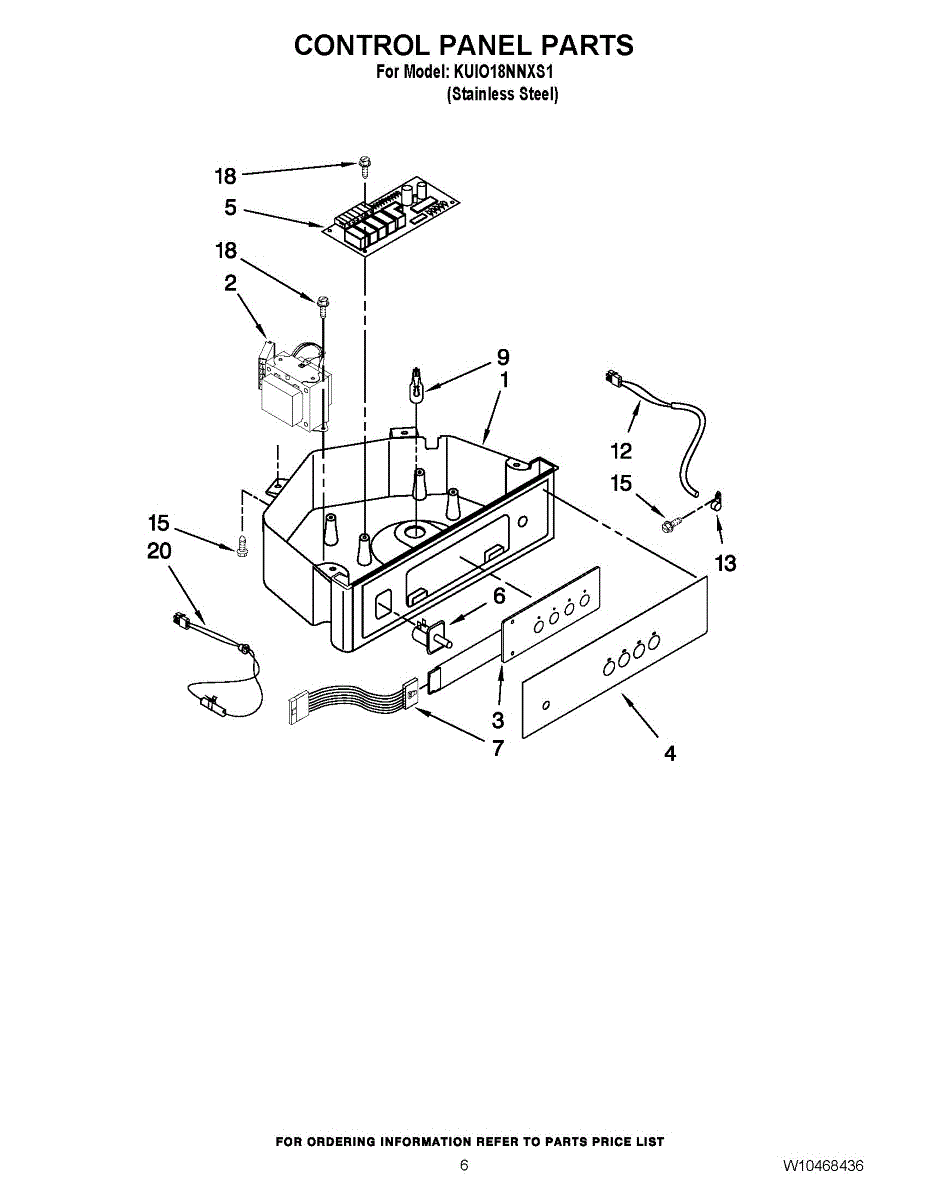 CONTROL PANEL PARTS
For Model: KUIO18NNXS1
(Stainless Steel)

18
5
18
2
9
1
12
15
13
15
20
6
3
7
4

FOR ORDERING INFORMATION REFER TO PARTS PRICE LIST
6
W10468436