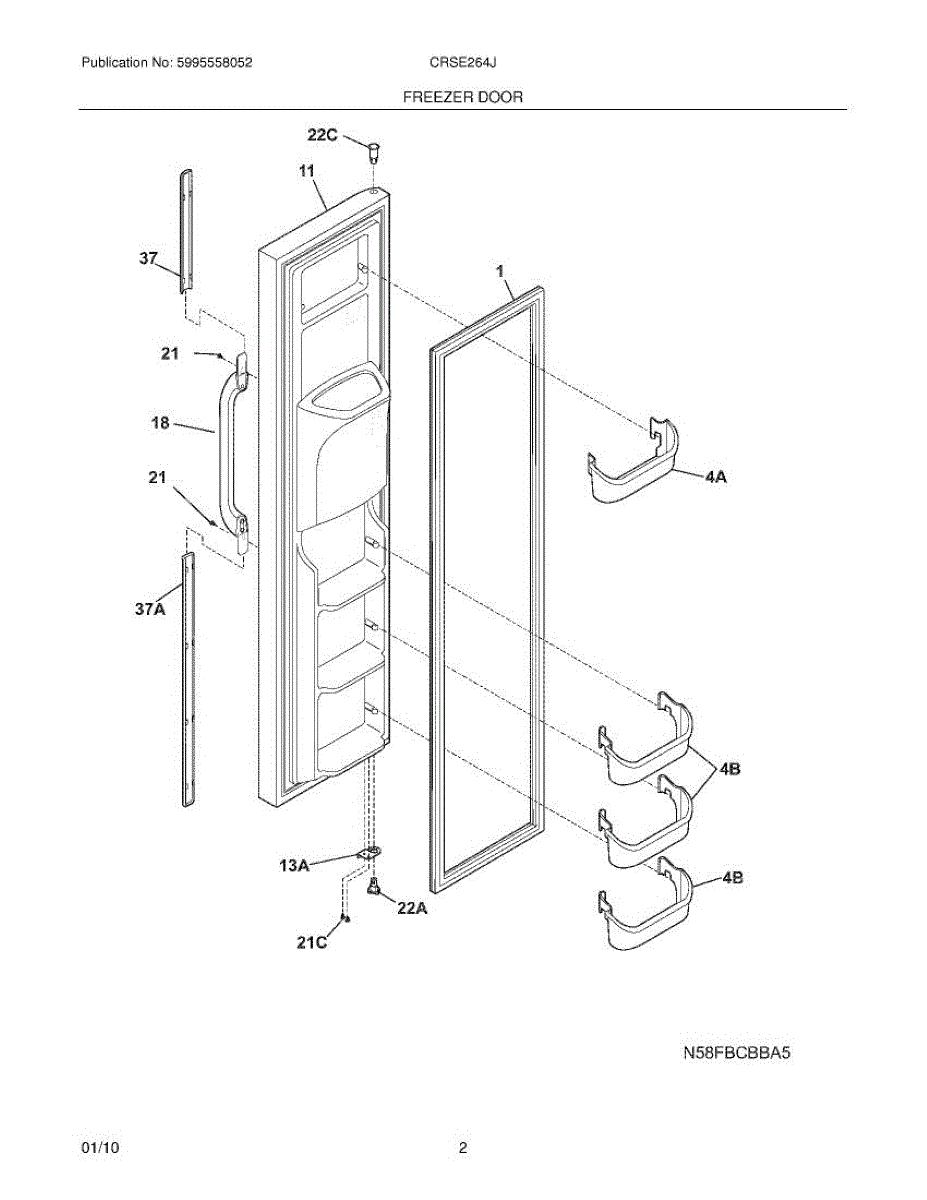 Publication No: 5995558052

CRSE264J

FREEZER DOOR

22C

11

37

1

21

18

4A

21

37A

4B

13A

4B

22A

21C

N58FBCBBA5

01/10

2