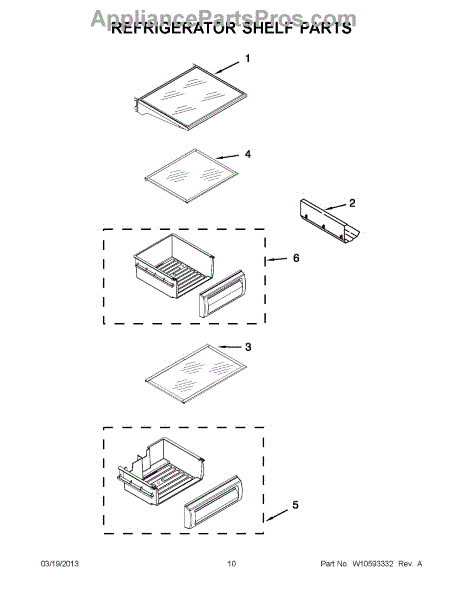 AppliancePartsPros.com
REFRIGERATOR SHELF PARTS

1

4

2

6

3

5

03/19/2013 10 Part No. W10593332 Rev. A