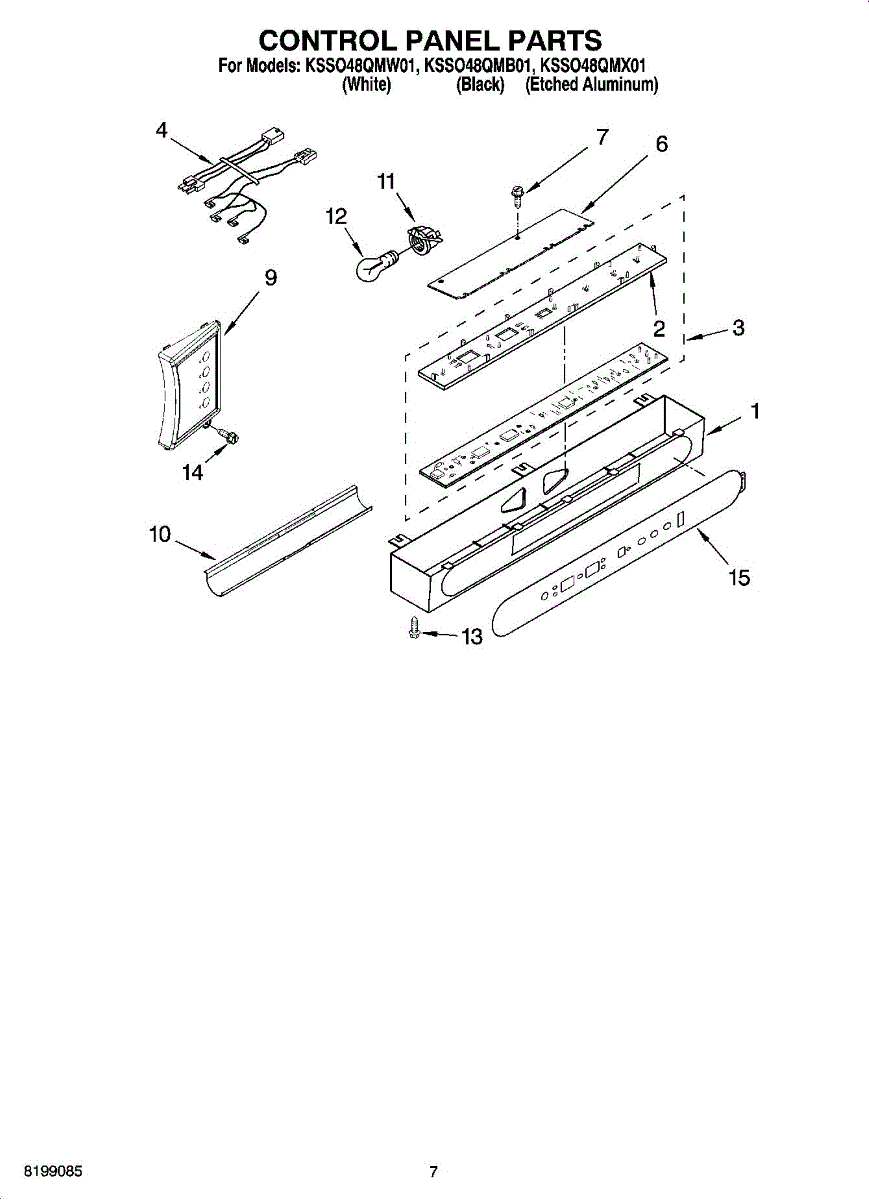 CONTROL PANEL PARTS
For Models: KSSO48QMW01, KSSO48QMB01, KSSO48QMX01
(White) (Black) (Etched Aluminum)

4
7
6
11
12
9
2
3
1
14
10
15
13

8199085
7