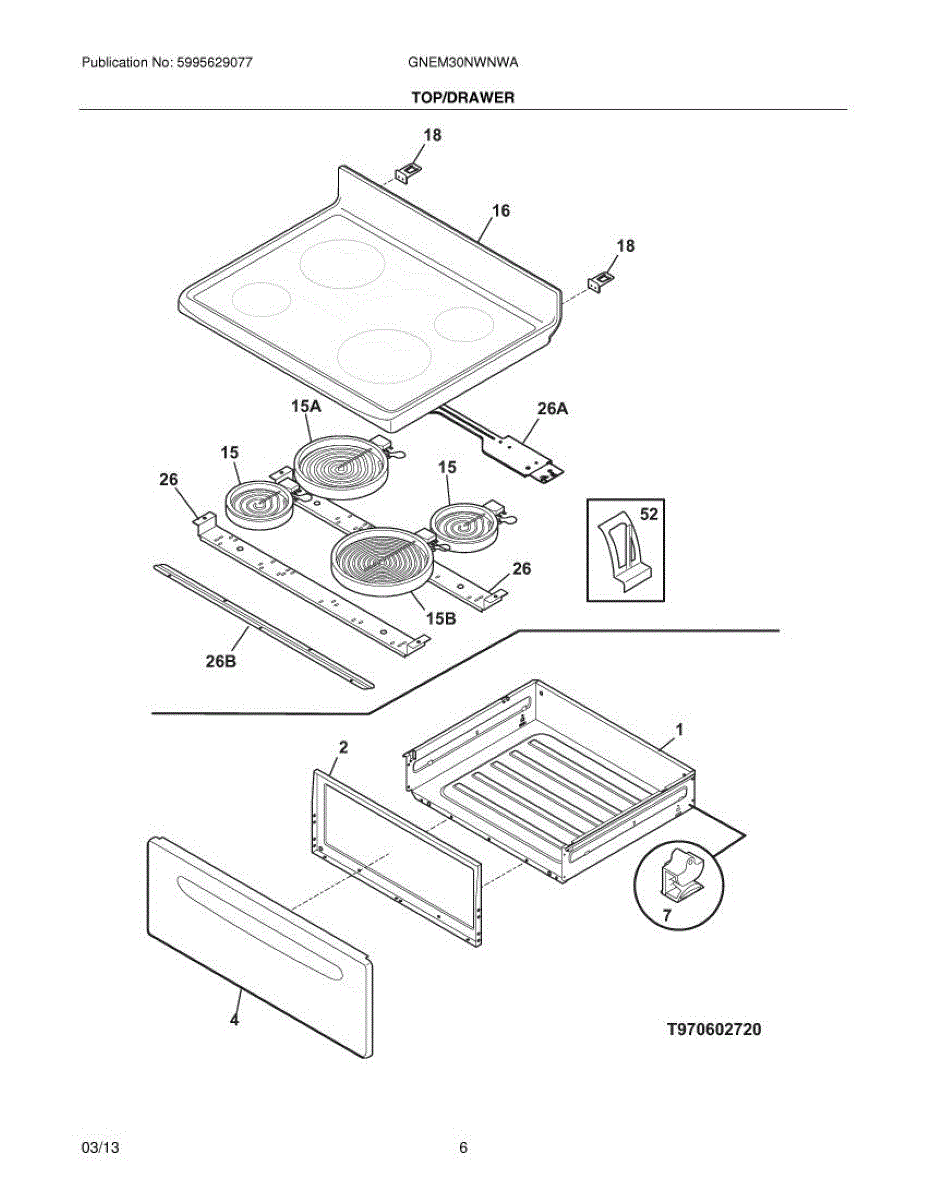 Publication No: 5995629077

GNEM30NWNWA

TOP/DRAWER

18

16

18

15A

26A

15

15

26

52

26

15B

26B

2

1

7

4

T970602720

03/13

6