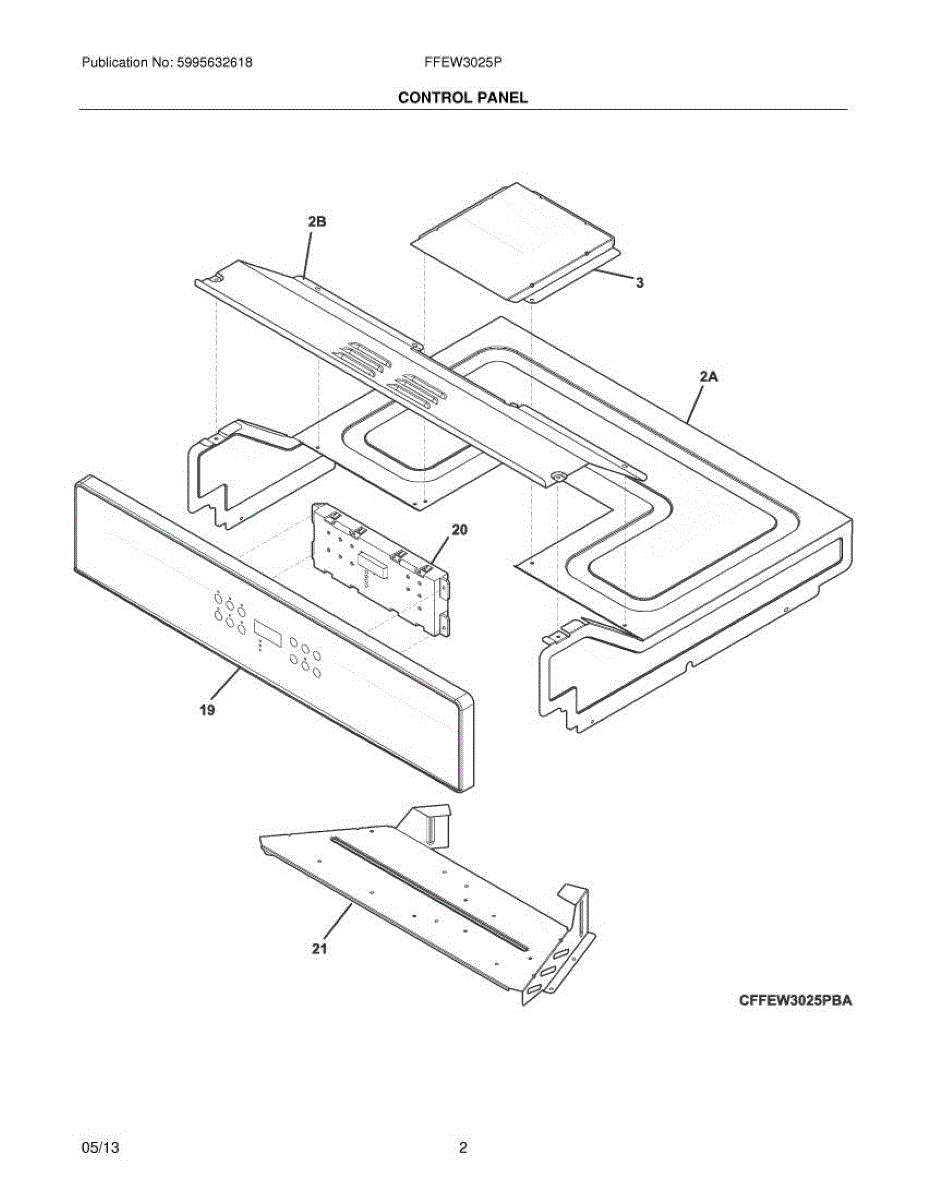 Publication No: 5995632618 FFEW3025P

CONTROL PANEL

2B

3

2A

20

19

21

CFFEW3025PBA

05/13 2