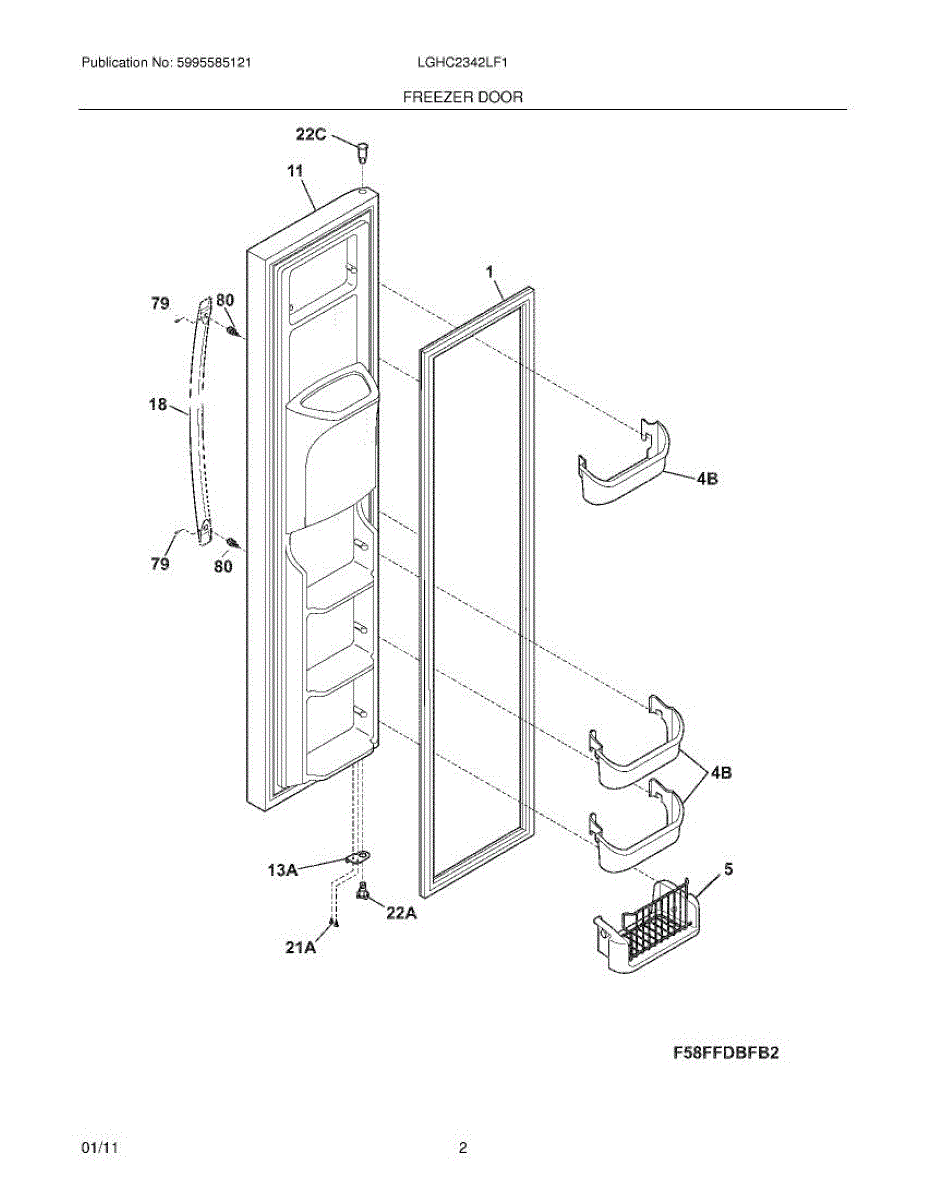 Publication No: 5995585121 LGHC2342LF1

FREEZER DOOR

22C
11
1
79
80
18
4B
79
80
4B
5
13A
22A
21A

F58FFDBFB2

01/11 2