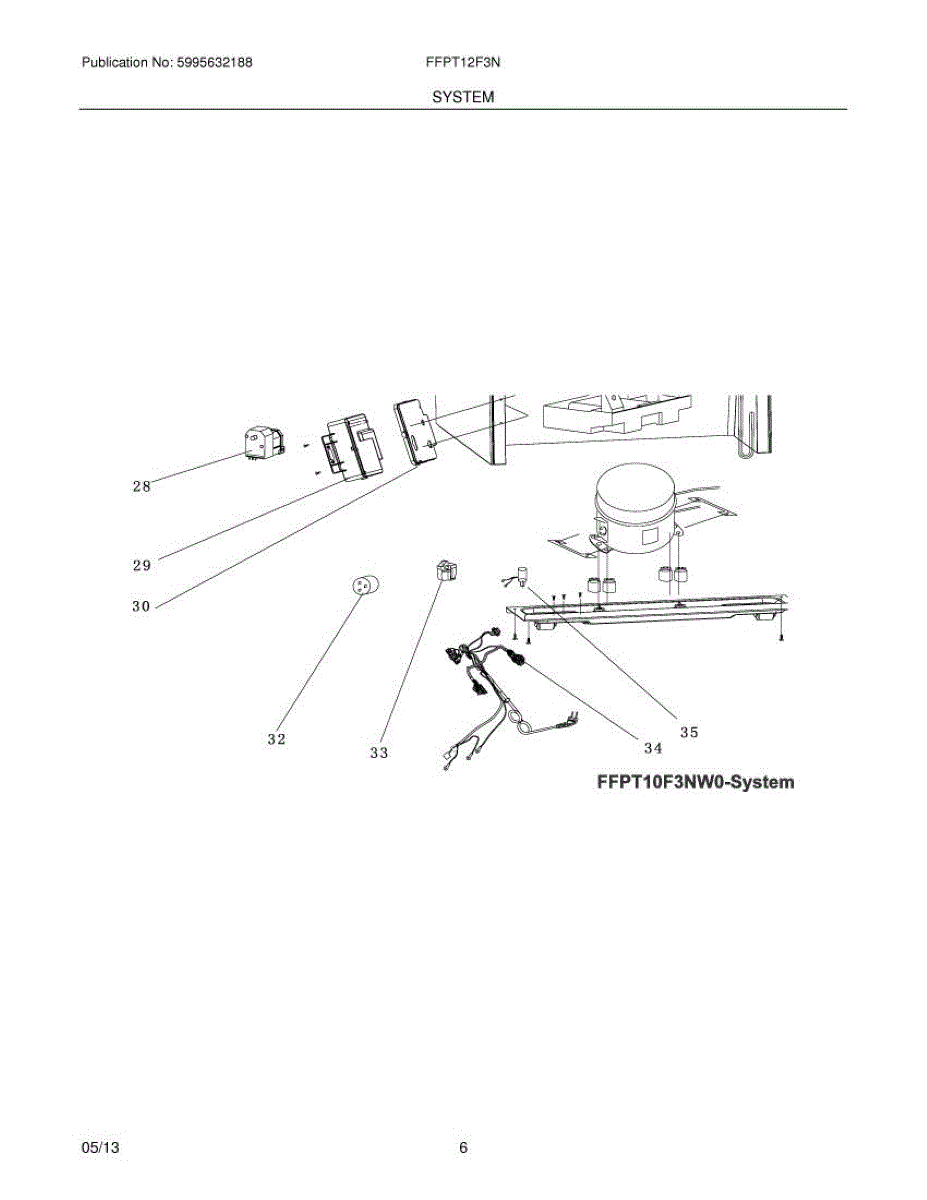 Publication No: 5995632188 FFPT12F3N

SYSTEM

28

29

30

32

33

34

35

FFPT10F3NW0-System

05/13 6