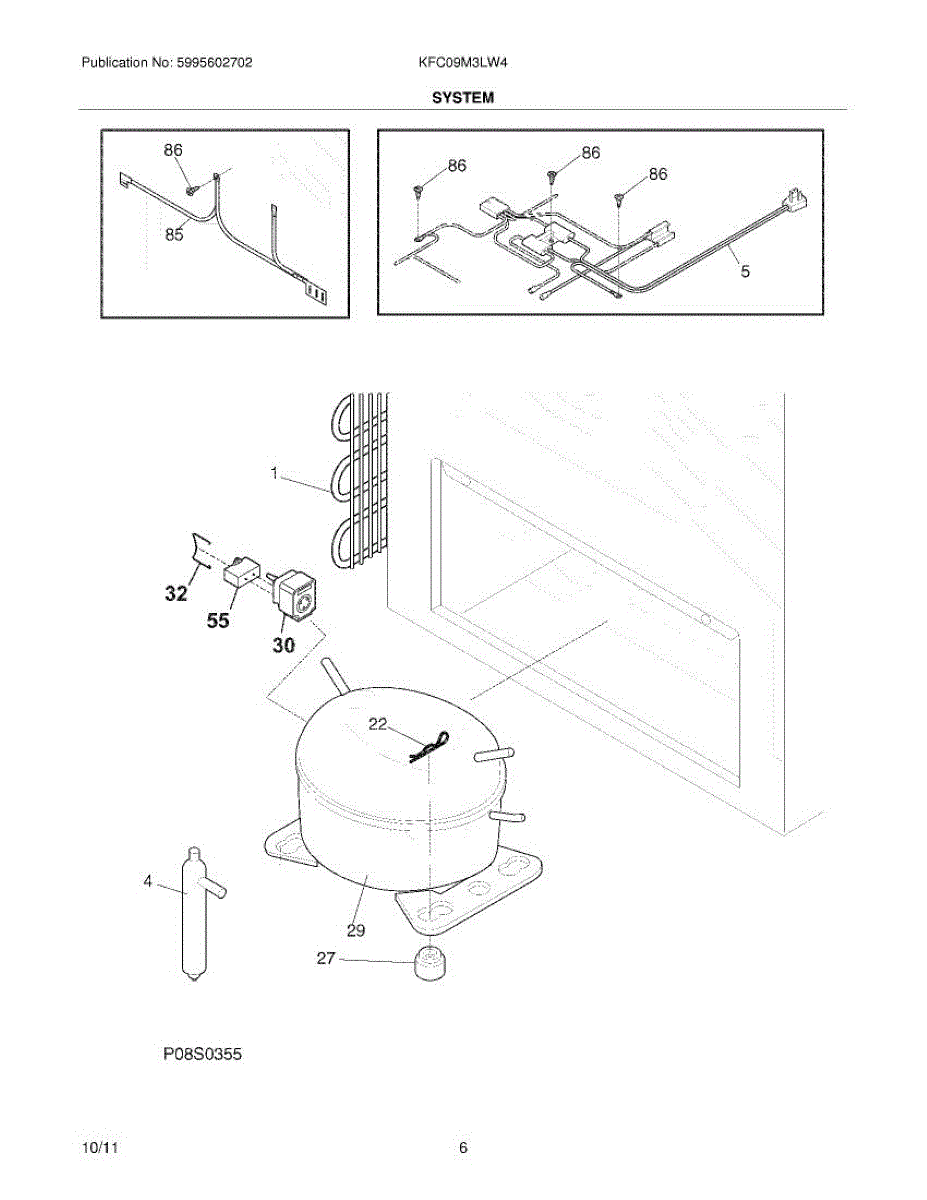 Publication No: 5995602702

KFC09M3LW4

SYSTEM

86

85

86

86

86

5

1

32

55

30

22

4

29

27

P08S0355

10/11

6