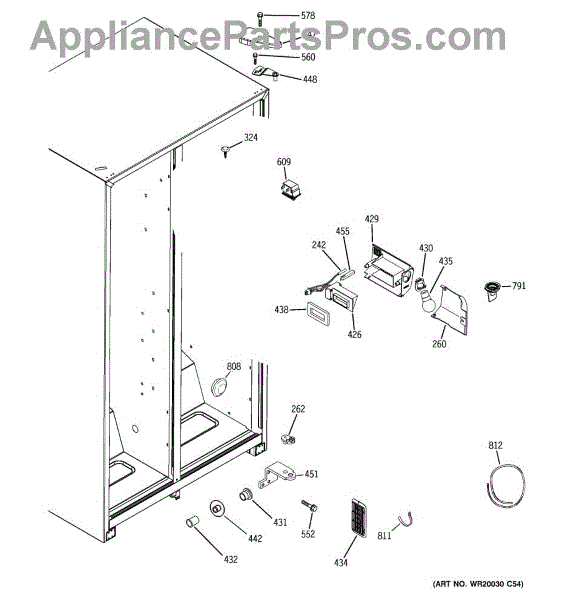 AppliancePartsPros.com

578
560
448
324
609
429
455
242
430
435
791
438
426
260
808
262
812
451
431
442
552
811
432
434

(ART NO. WR20030 C54)