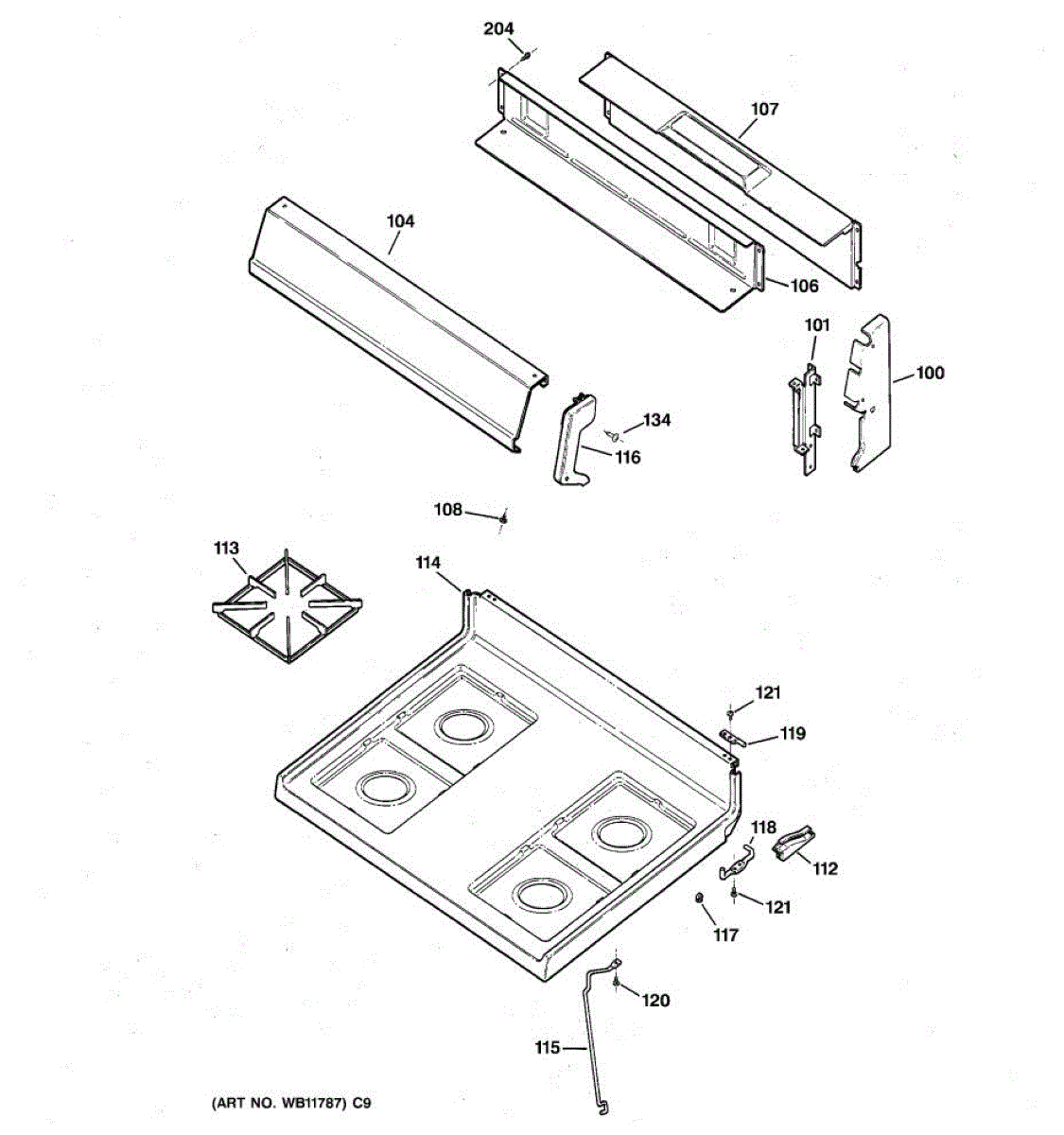 204
107
104
106
101
100
134
116
108
113
114
121
119
118
112
121
117
120
115
(ART NO. WB11787) C9