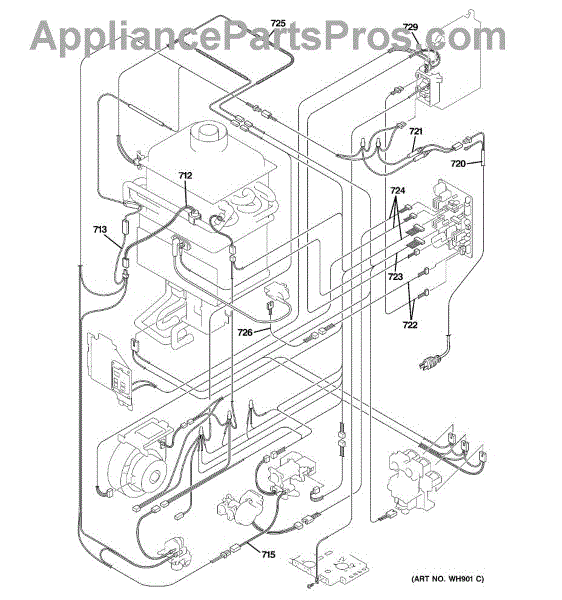 AppliancePartsPros.com
725
729
721
720
712
724
713
723
722
726
715
(ART NO. WH901 C)