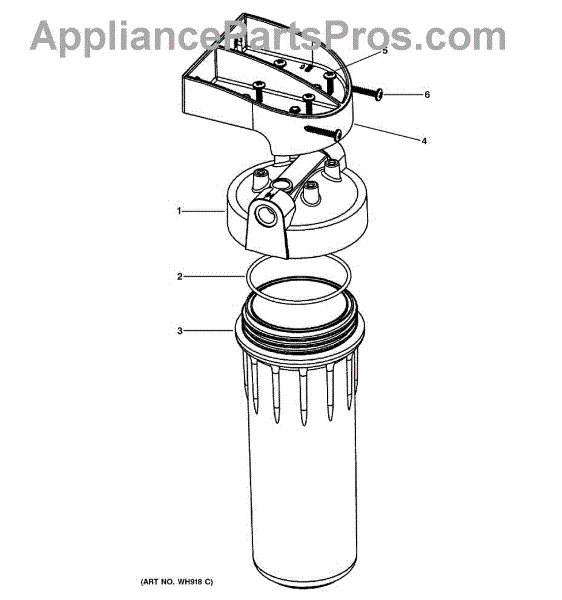 AppliancePartsPros.com

5

6

4

1

2

3

(ART NO. WH918 C)