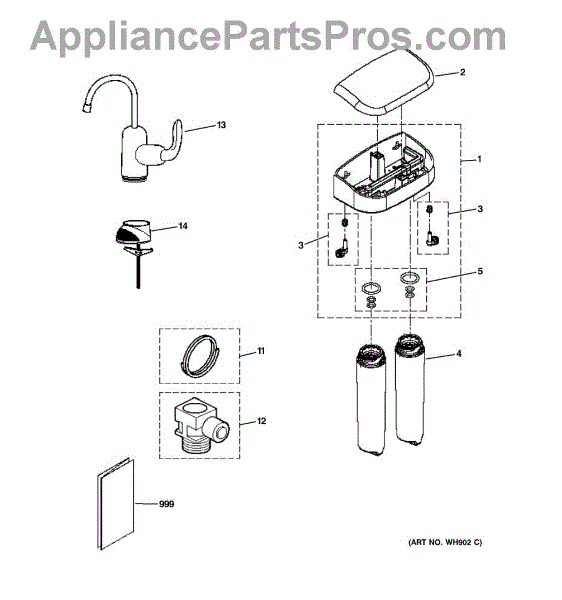 AppliancePartsPros.com

2

13

1

3

14

3

5

11

4

12

999

(ART NO. WH902 C)