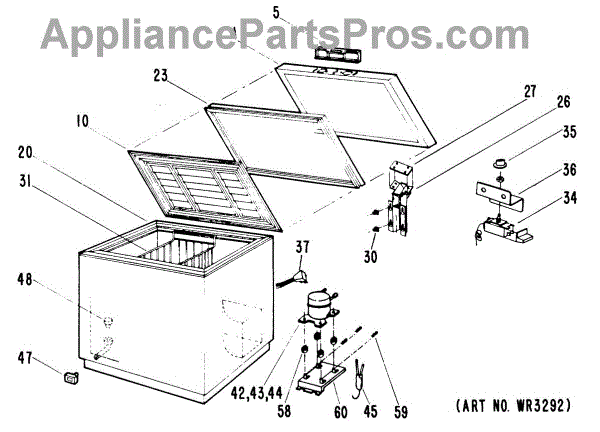 AppliancePartsPros.com

5
1
23
10
20
31
27
26
35
36
34
30
37
48
47
42,43,44
58
60
45
59
(ART NO. WR3292)