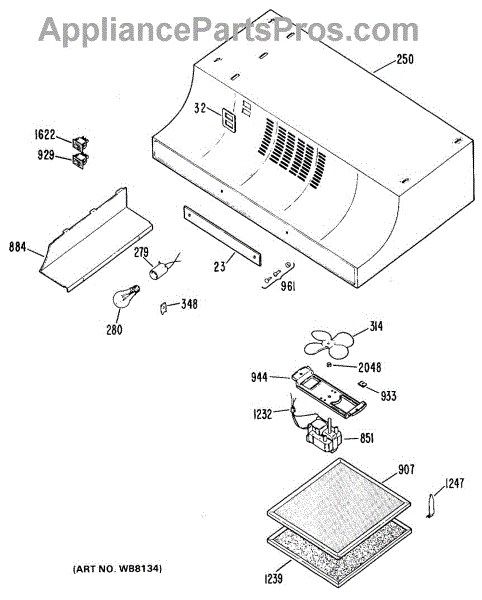 AppliancePartsPros.com

250
32
1622
929
884
279
23
961
280
348
314
2048
944
933
1232
851
907
1247
1239
(ART NO. WB8134)