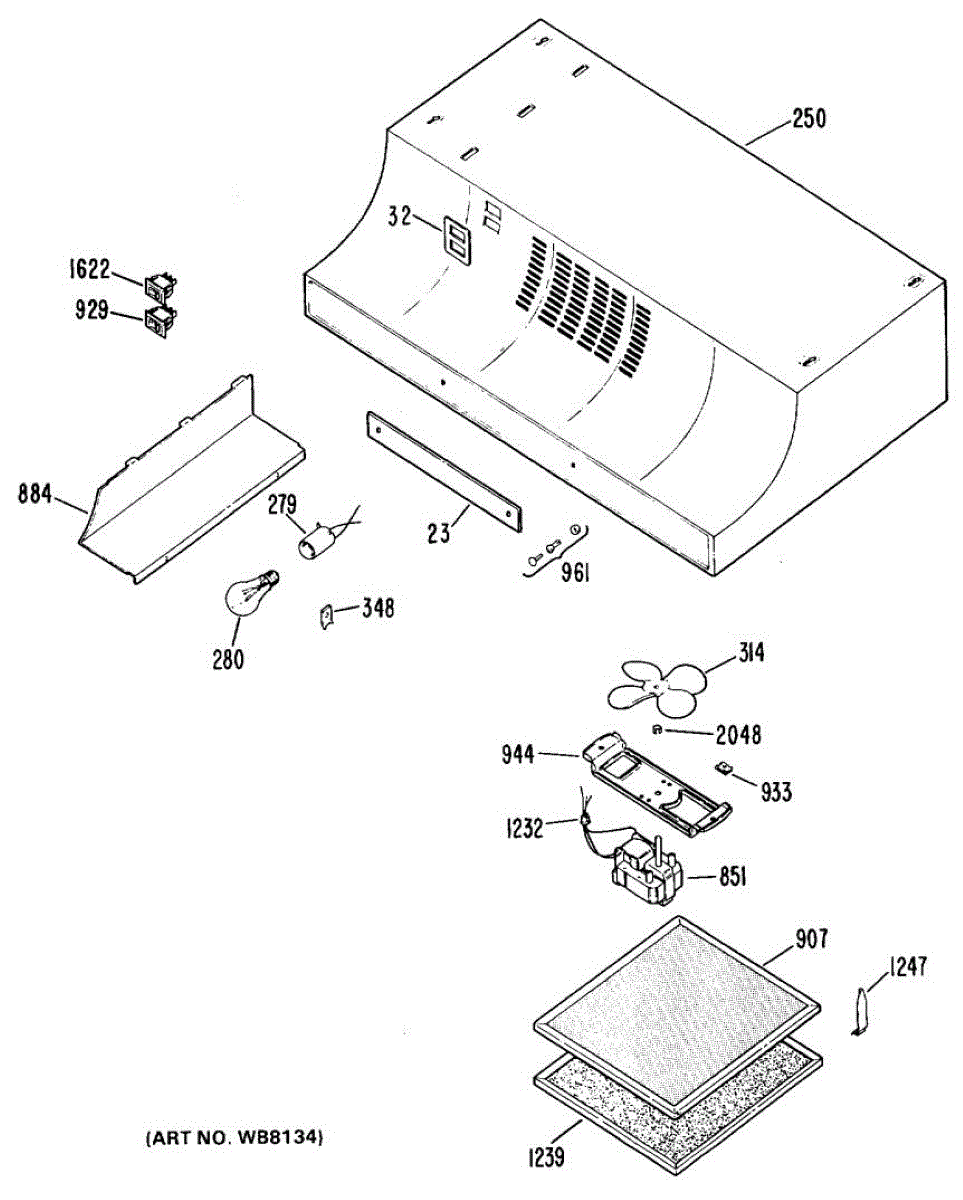 250
32
1622
929
884
279
23
961
280
348
314
2048
944
933
1232
851
907
1247
1239
(ART NO. WB8134)