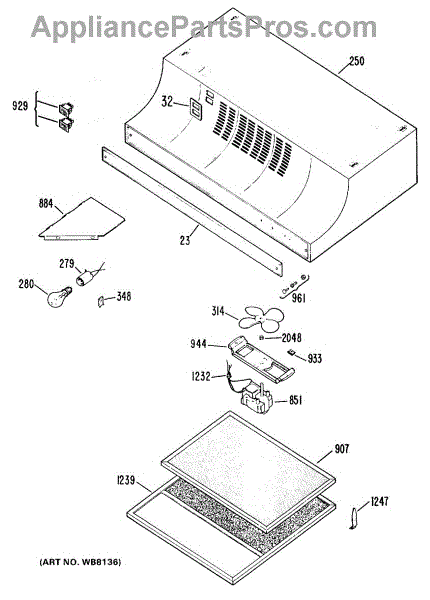 AppliancePartsPros.com

250

929

32

884

23

279

280

348

961

314

2048

944

933

1232

851

907

1239

1247

(ART NO. WB8136)