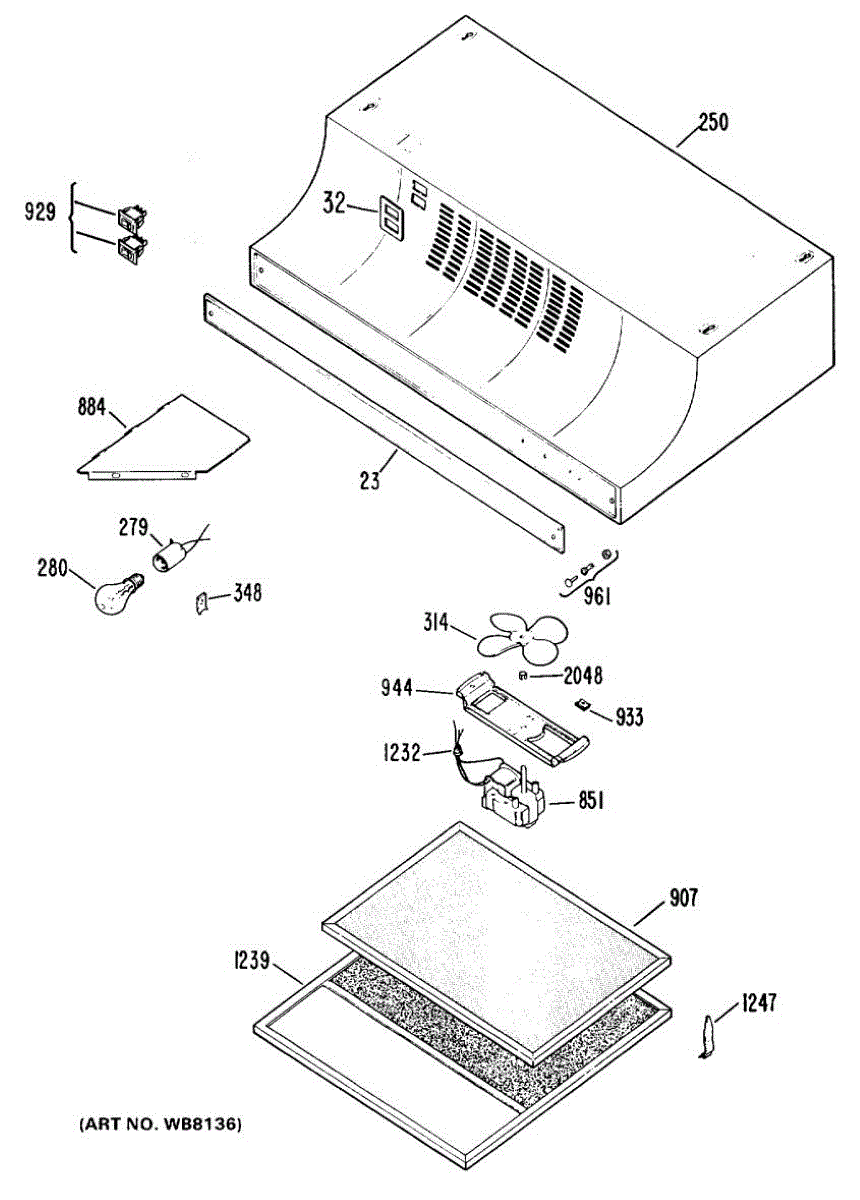 250

929

32

884

23

279

280

348

961

314

2048

944

933

1232

851

907

1239

1247

(ART NO. WB8136)