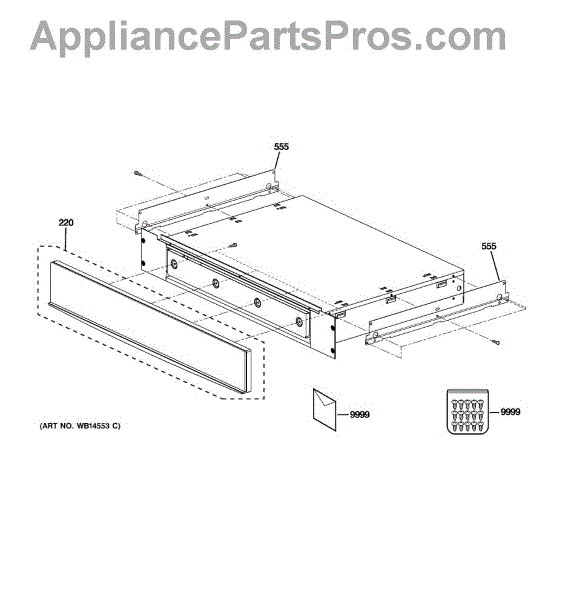 AppliancePartsPros.com

555

220

555

9999

9999

(ART NO. WB14553 C)