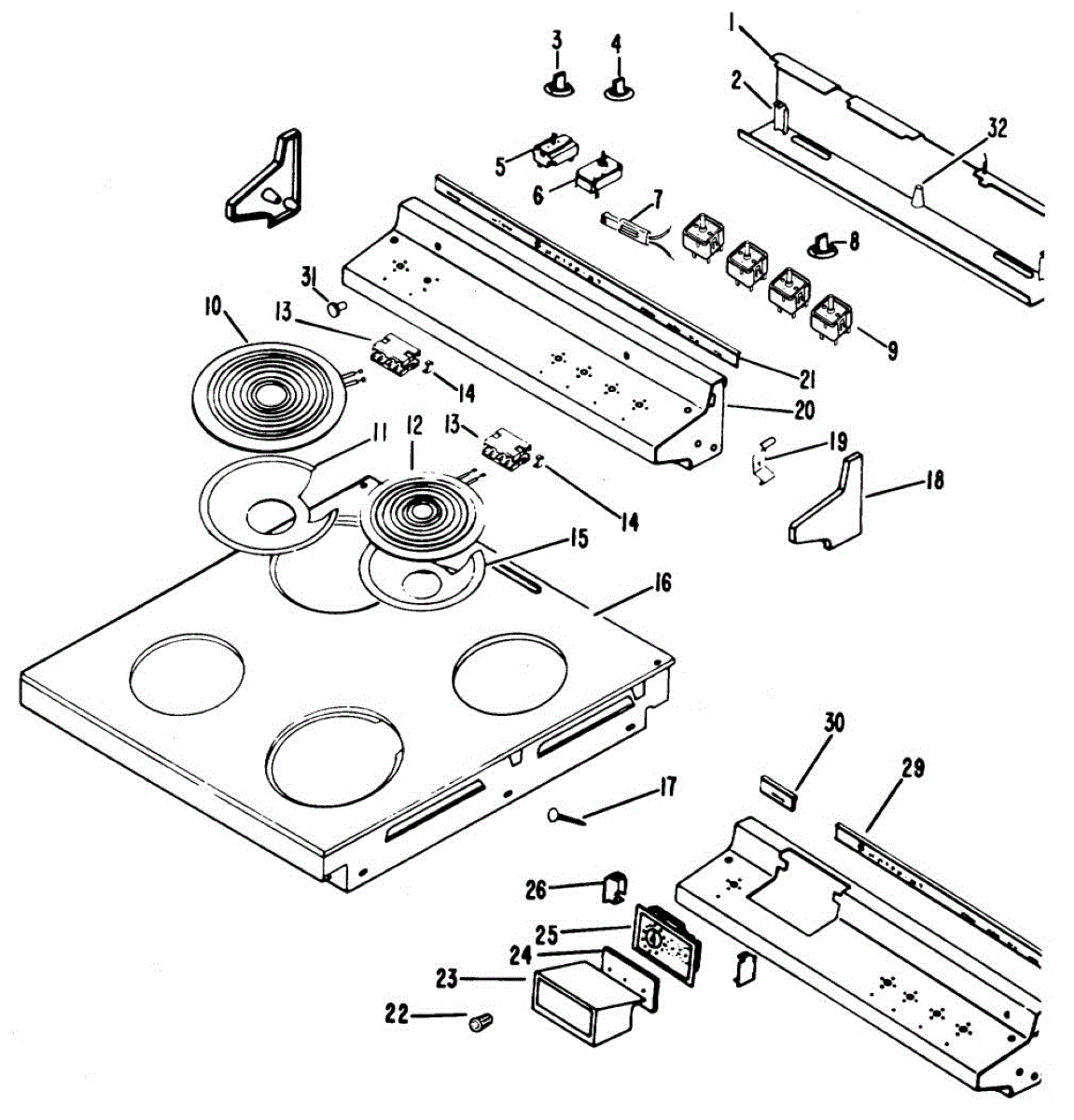 3
4
1
2
32
5
6
7
8
31
10
13
14
9
21
20
11
12
13
14
19
18
15
16
30
29
17
26
25
24
23
22