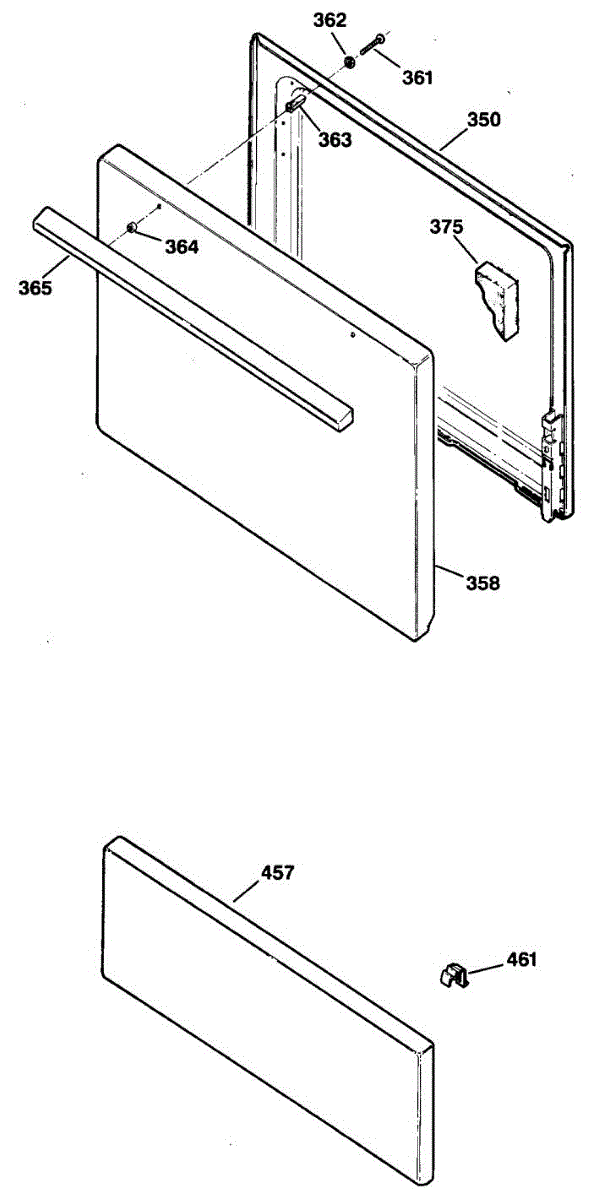 362
361
363
350
375
364
365
358
457
461