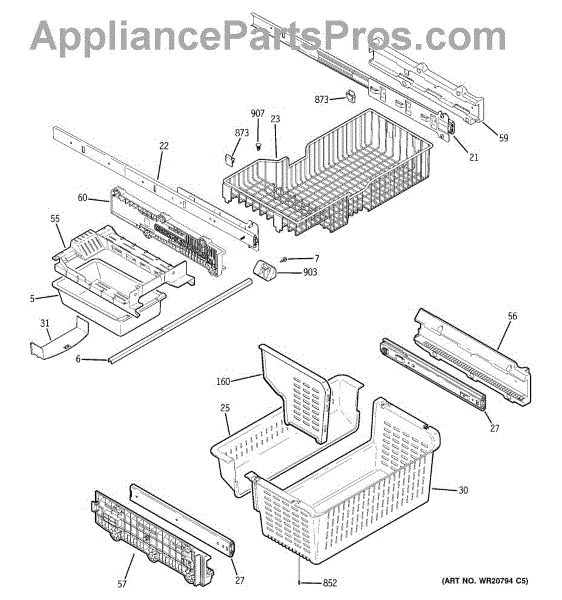 AppliancePartsPros.com

873
907
23
873
59
21
22
60
55
7
903
5
31
6
56
160
25
27
30
57
27
852
(ART NO. WR20794 C5)