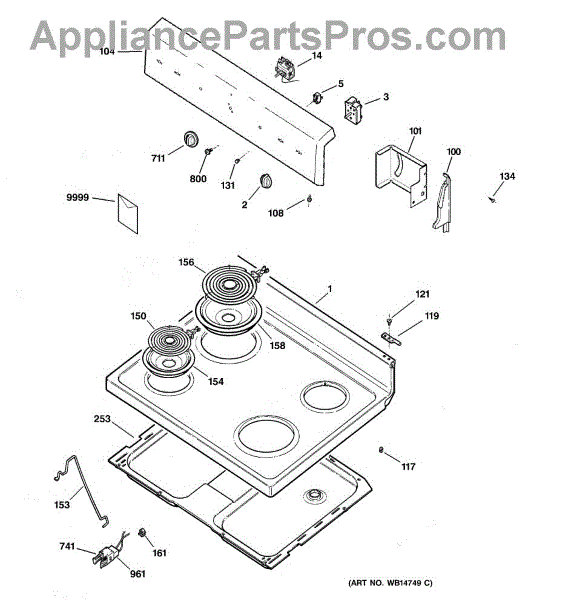 AppliancePartsPros.com

104
14
5
3
101
100
134
711
800
131
2
108
9999
156
1
121
119
150
158
154
253
117
153
741
161
961
(ART NO. WB14749 C)