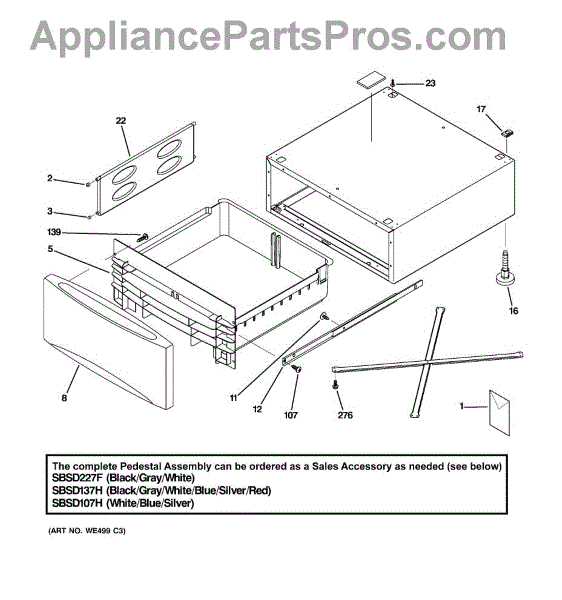 AppliancePartsPros.com

23
17
22
2
3
139
5
16
8
11
12
107
276
1

The complete Pedestal Assembly can be ordered as a Sales Accessory as needed (see below)
SBSD227F (Black/Gray/White)
SBSD137H (Black/Gray/White/Blue/Silver/Red)
SBSD107H (White/Blue/Silver)

(ART NO. WE499 C3)