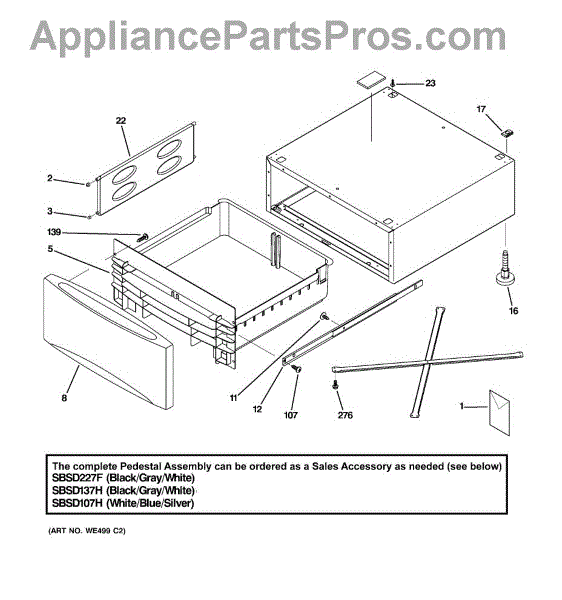 AppliancePartsPros.com

23
17
22
2
3
139
5
16
8
11
12
107
276
1

The complete Pedestal Assembly can be ordered as a Sales Accessory as needed (see below)
SBSD227F (Black/Gray/White)
SBSD137H (Black/Gray/White)
SBSD107H (White/Blue/Silver)

(ART NO. WE499 C2)