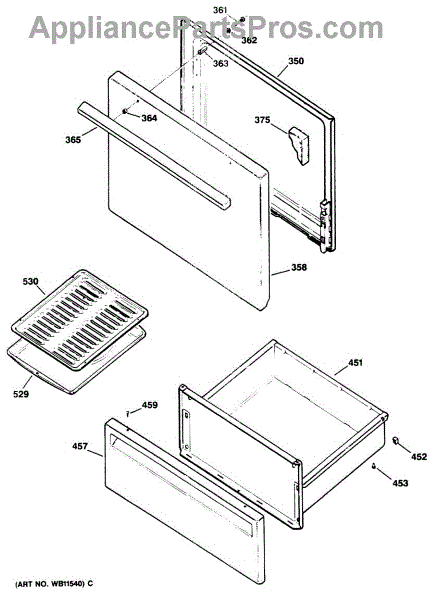 AppliancePartsPros.com

361
362
363
350
364
365
375
358
530
529
451
459
457
452
453

(ART NO. WB11540) C