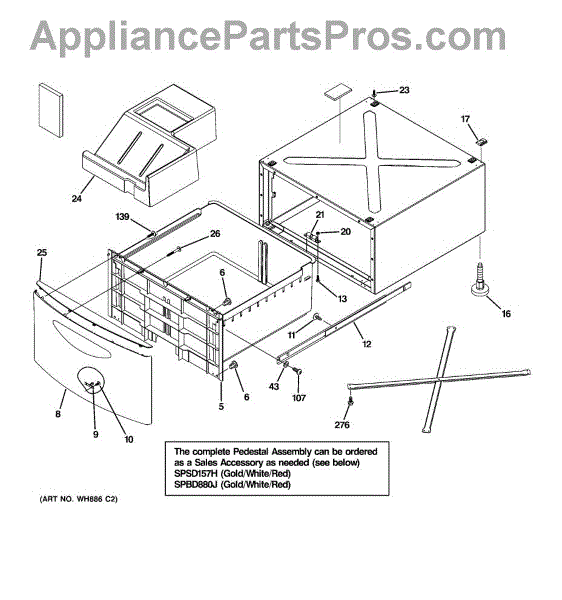 AppliancePartsPros.com

23
17
24
139
21
20
26
25
6
13
16
11
12
6
43
107
5
8
9
10
276

The complete Pedestal Assembly can be ordered as a Sales Accessory as needed (see below)
SPSD157H (Gold/White/Red)
SPBD880J (Gold/White/Red)

(ART NO. WH886 C2)