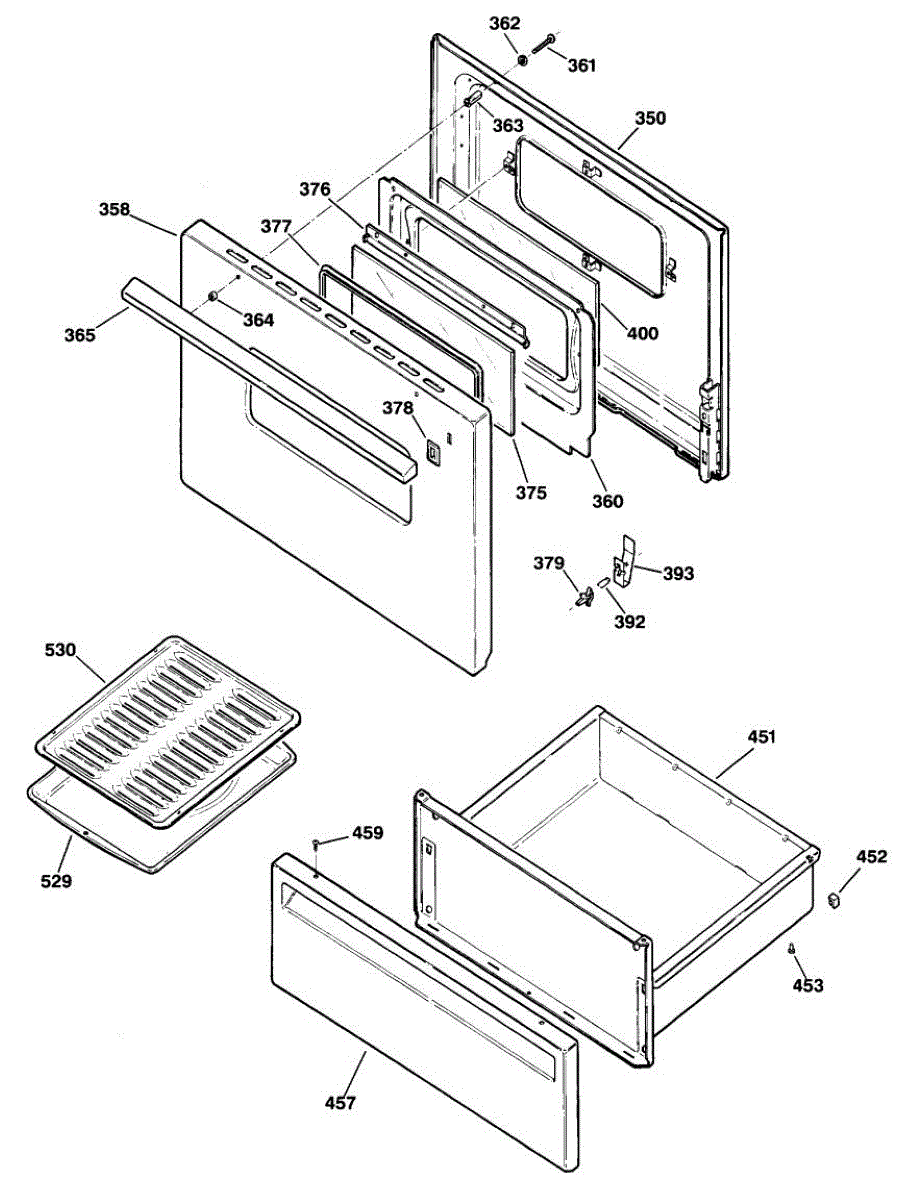 362
361
363
350
376
358
377
364
365
400
378
375
360
379
393
392
530
451
459
452
529
453
457