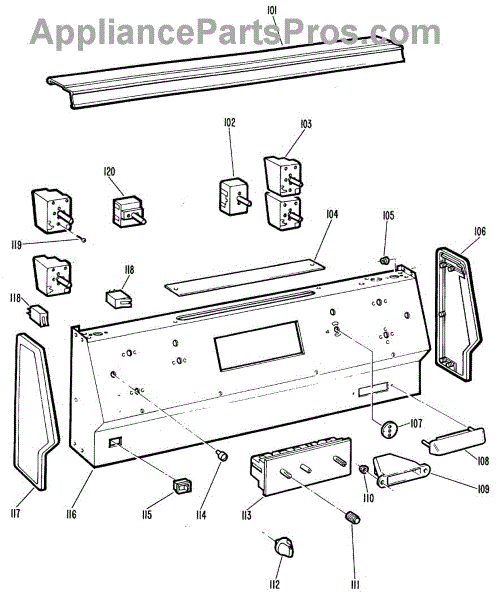 AppliancePartsPros.com

101

102

103

120

104

105

106

119

118

118

107

108

109

110

117

116

115

114

113

112

111