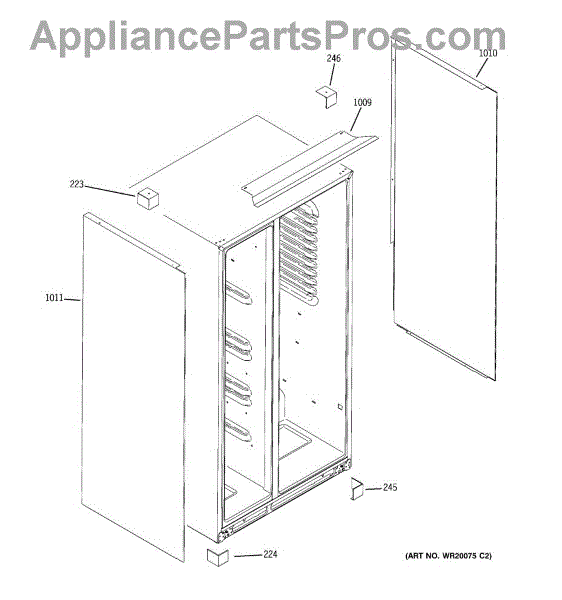 AppliancePartsPros.com

246

1010

1009

223

1011

245

224

(ART NO. WR20075 C2)