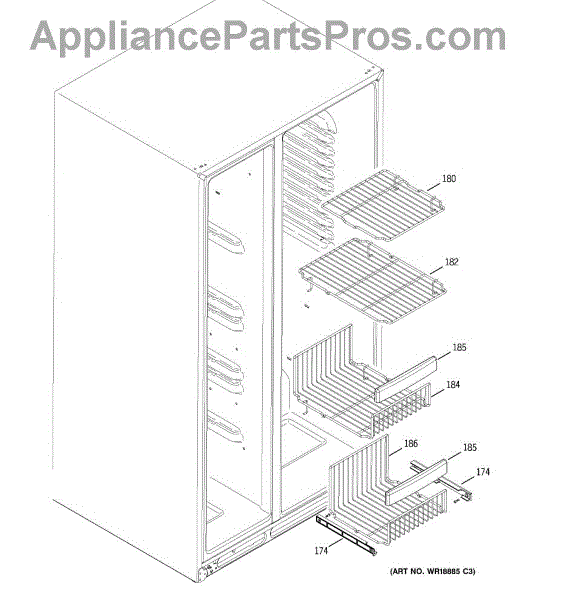 AppliancePartsPros.com

180

182

185

184

186

185

174

174

(ART NO. WR18885 C3)