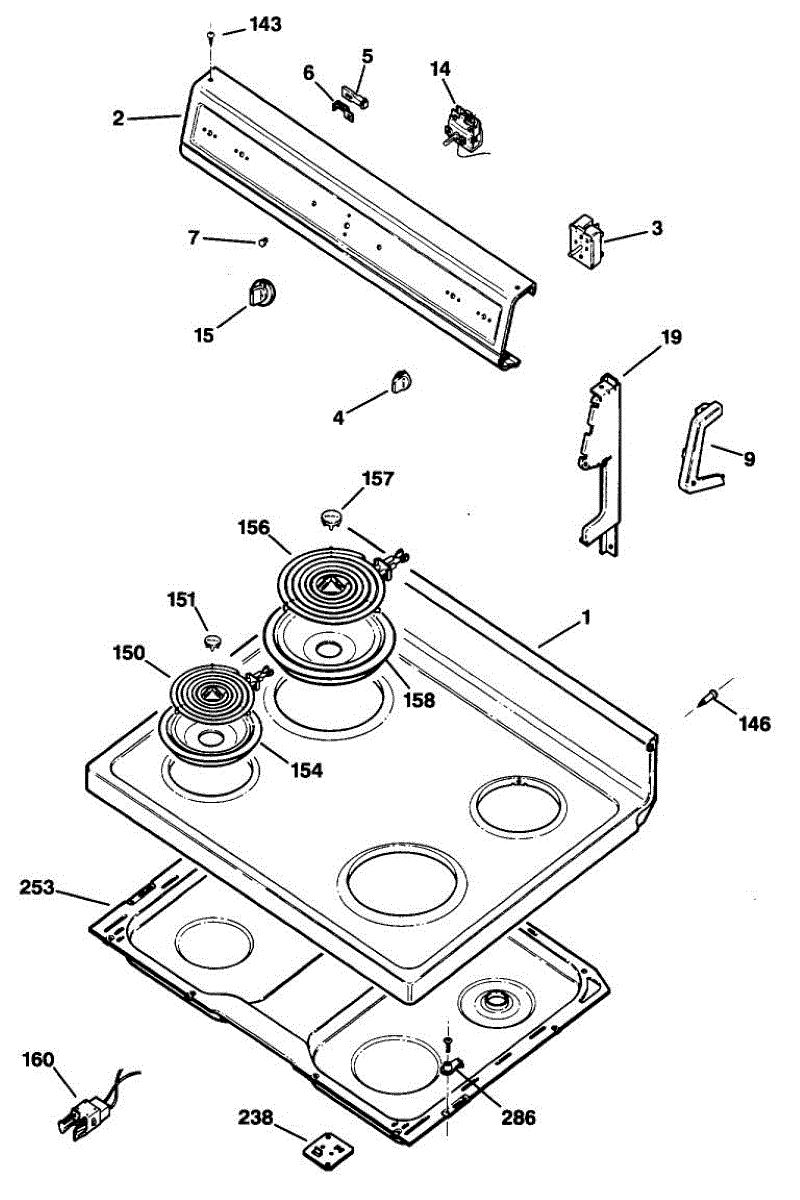 143
2
6
5
14
7
3
15
19
4
9
157
156
151
1
150
158
146
154
253
160
286
238