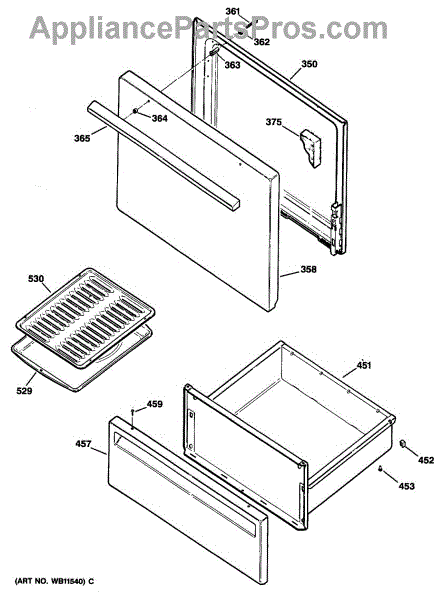 AppliancePartsPros.com

361
362
363
350
364
365
375
358
530
529
451
459
457
452
453

(ART NO. WB11540) C