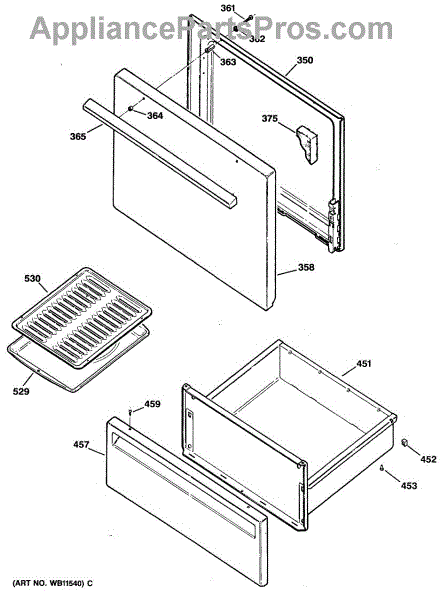 AppliancePartsPros.com

361
362
363
350
364
375
365
358
530
529
451
459
457
452
453

(ART NO. WB11540) C