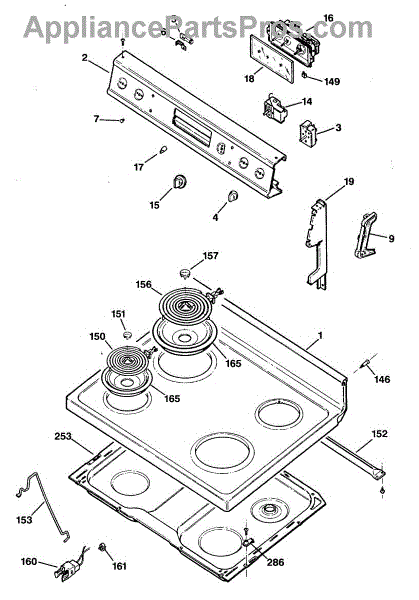 AppliancePartsPros.com

16
2
18
149
14
7
3
17
15
4
19
9
157
156
151
150
165
1
165
146
253
152
153
160
161
286