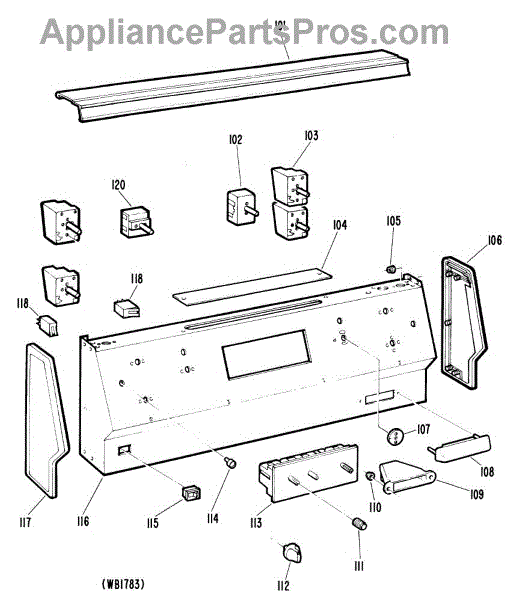 AppliancePartsPros.com

101

102

103

120

104

105

106

118

118

107

108

109

110

117

116

115

114

113

111

112

(WB1783)