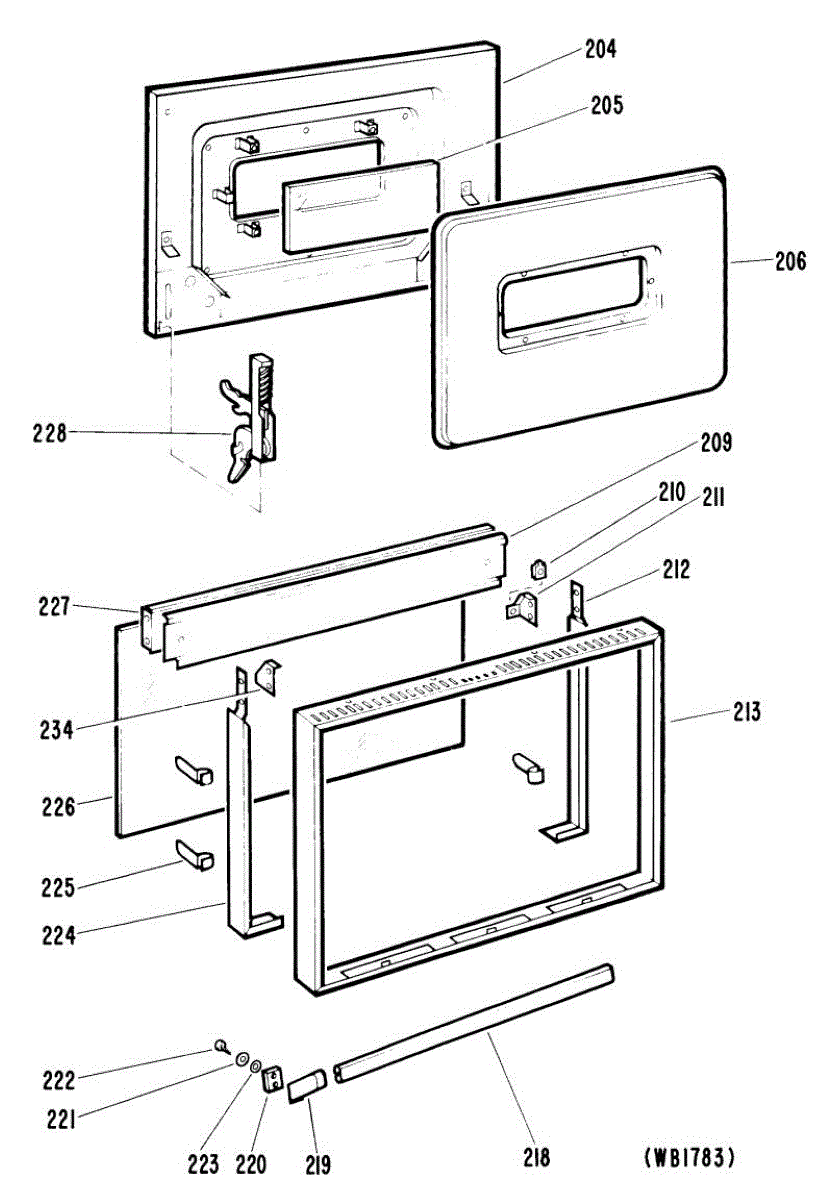 204
205
206
228
209
210
211
212
227
234
213
226
225
224
222
221
223
220
219
218
(WB1783)