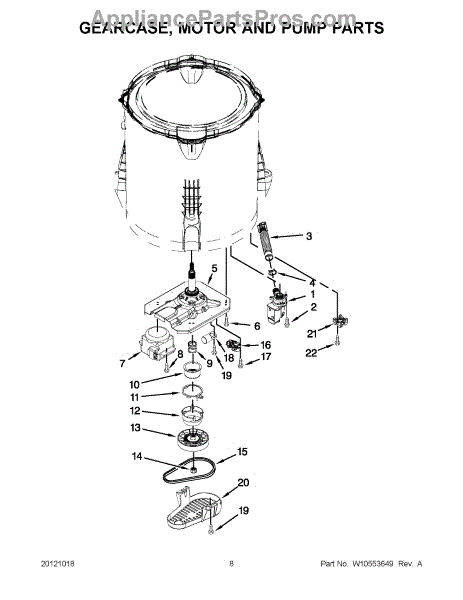 AppliancePartsPros.com
GEARCASE, MOTOR AND PUMP PARTS

3
5
4
1
2
6
21
22
16
17
18
19
7
8
9
10
11
12
13
14
15
20
19

20121018
8
Part No. W10553649 Rev. A