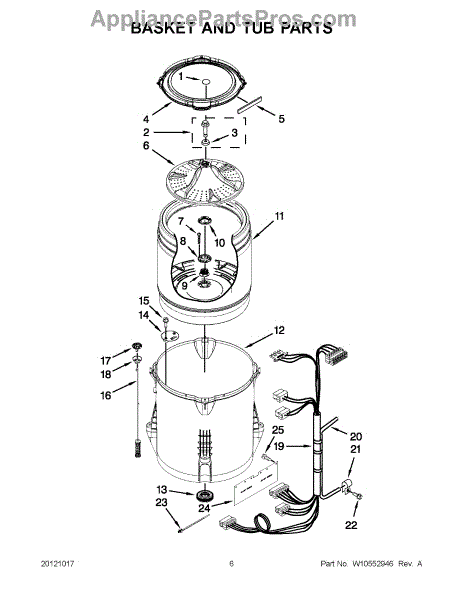 AppliancePartsPros.com

BASKET AND TUB PARTS

1
4
5
2
3
6
11
7
10
8
9
15
14
12
17
18
16
25
20
19
21
13
24
23
22

20121017

6

Part No. W10552946 Rev. A