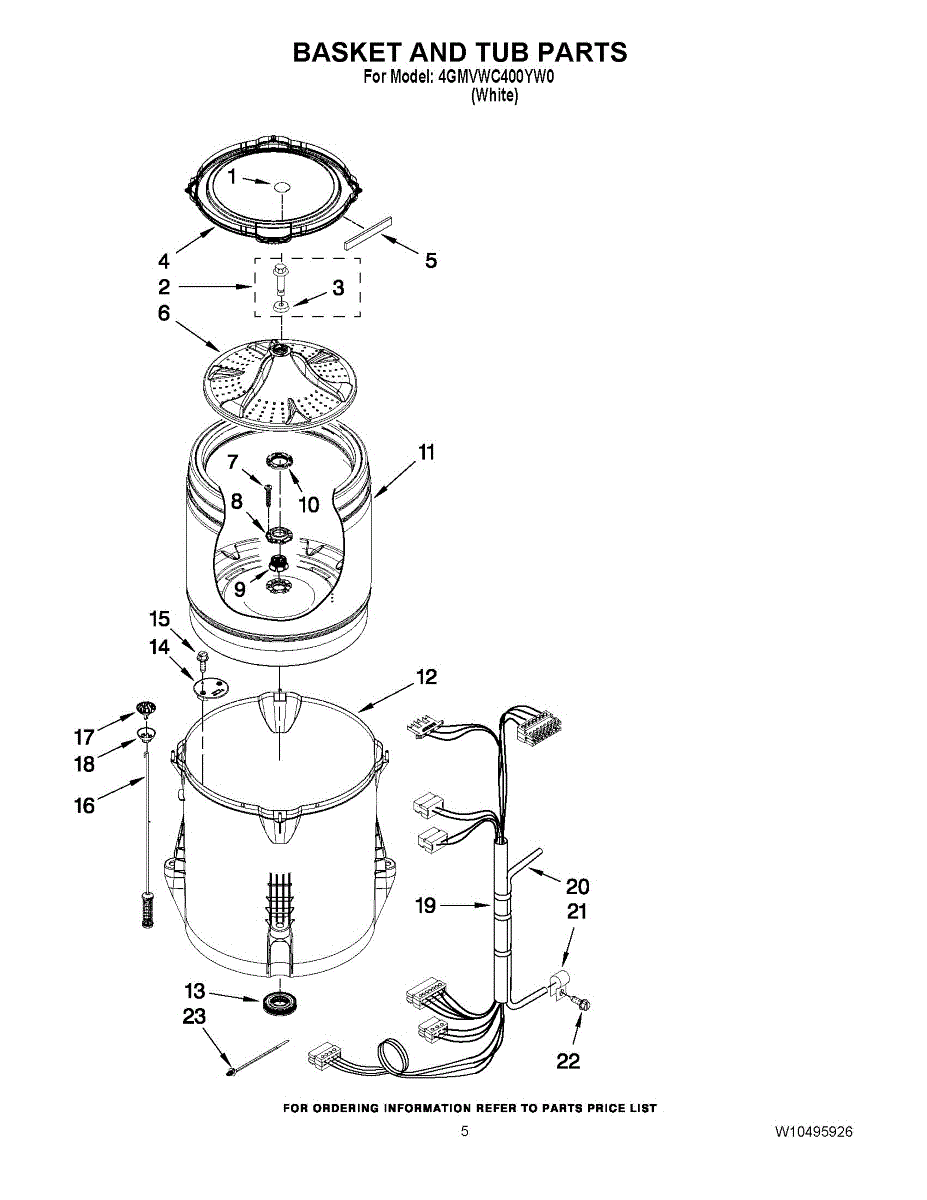 BASKET AND TUB PARTS
For Model: 4GMVWC400YW0
(White)

1
4
5
2
3
6
7
10
11
8
9
15
14
12
17
18
16
20
19
21
13
23
22

FOR ORDERING INFORMATION REFER TO PARTS PRICE LIST

5

W10495926