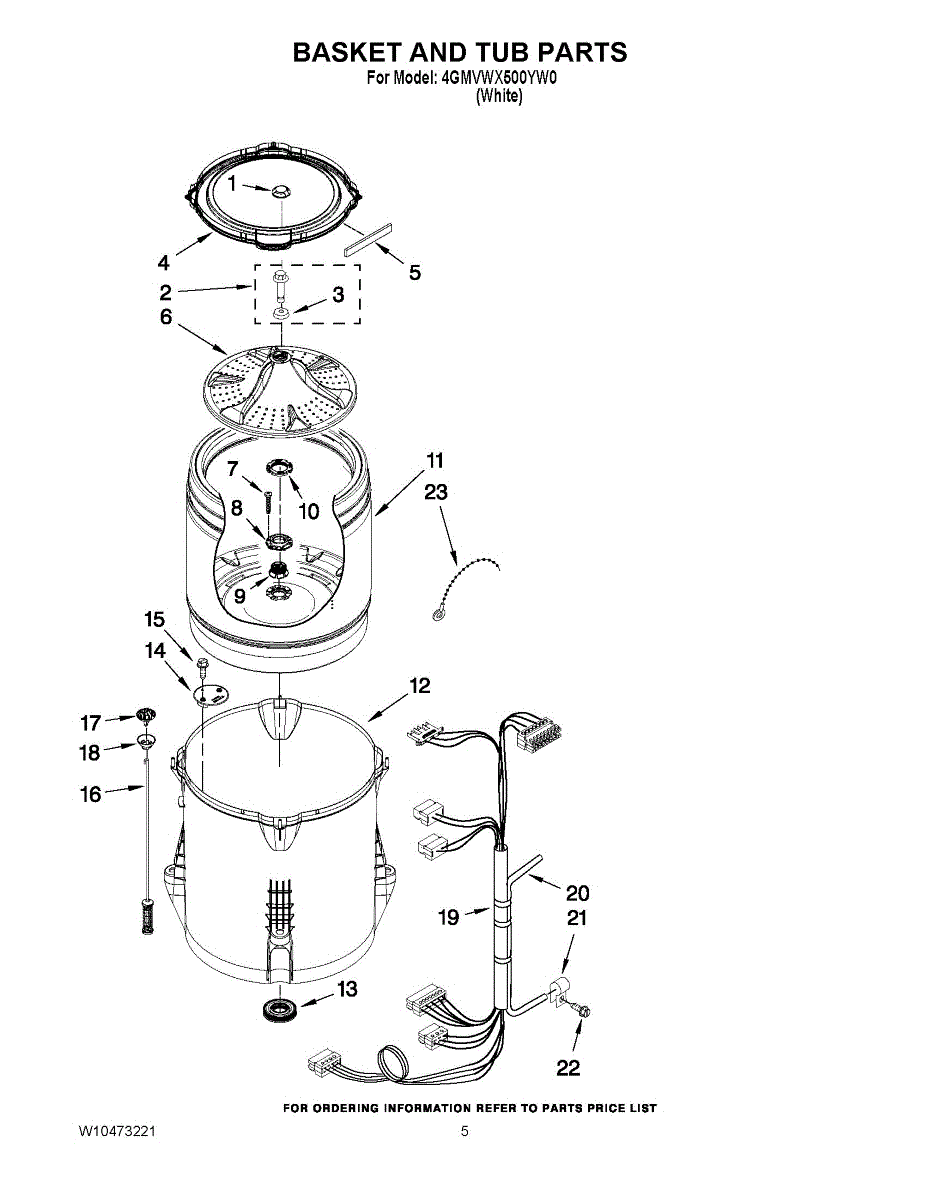 BASKET AND TUB PARTS
For Model: 4GMVWX500YW0
(White)

1
4
5
2
3
6
7
10
11
23
8
9
15
14
12
17
18
16
20
19
21
13
22

FOR ORDERING INFORMATION REFER TO PARTS PRICE LIST

W10473221
5