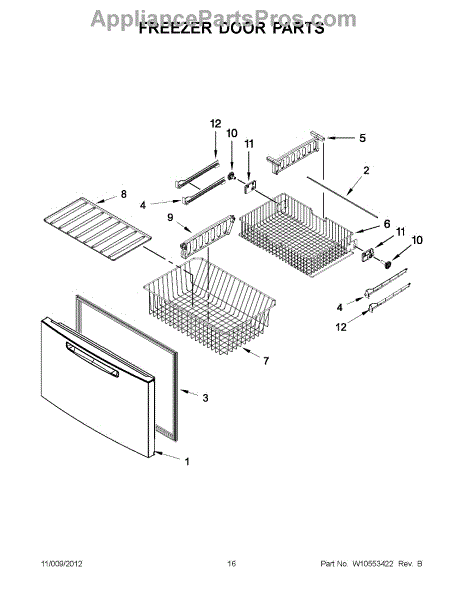 AppliancePartsPros.com
FREEZER DOOR PARTS

12
10
11
5
2
8
4
9
6
11
10
4
12
7
3
1

11/039/2012
16
Part No. W10553422 Rev. B